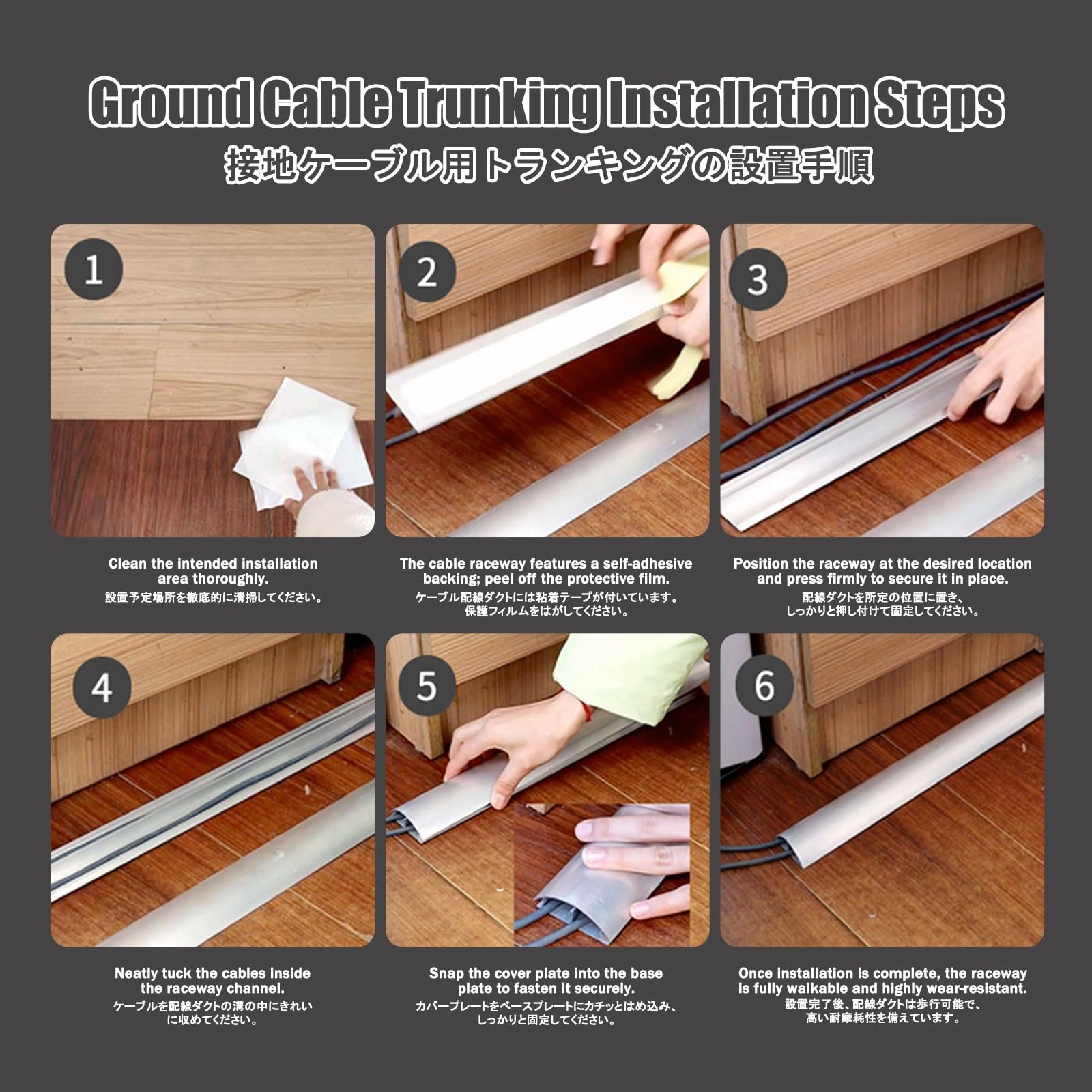 Ground Cable Trunking Installation Steps
接地ケーブル用トランキングの設置手順

1

Clean the intended installation area thoroughly.
設置予定場所を徹底的に清掃してください。

2

The cable raceway features a self-adhesive backing; peel off the protective film.
ケーブル配線ダクトには粘着テープが付いています。保護フィルムをはがしてください。

3

Position the raceway at the desired location and press firmly to secure it in place.
配線ダクトを所定の位置に置き、しっかりと押し付けて固定してください。

4

Neatly tuck the cables inside the raceway channel.
ケーブルを配線ダクトの溝の中にきれいに収めてください。

5

Snap the cover plate into the base plate to fasten it securely.
カバープレートをベースプレートにカチッとはめ込み、しっかりと固定してください。

6

Once installation is complete, the raceway is fully walkable and highly wear-resistant.
設置完了後、配線ダクトは歩行可能で、高い耐摩耗性を備えています。