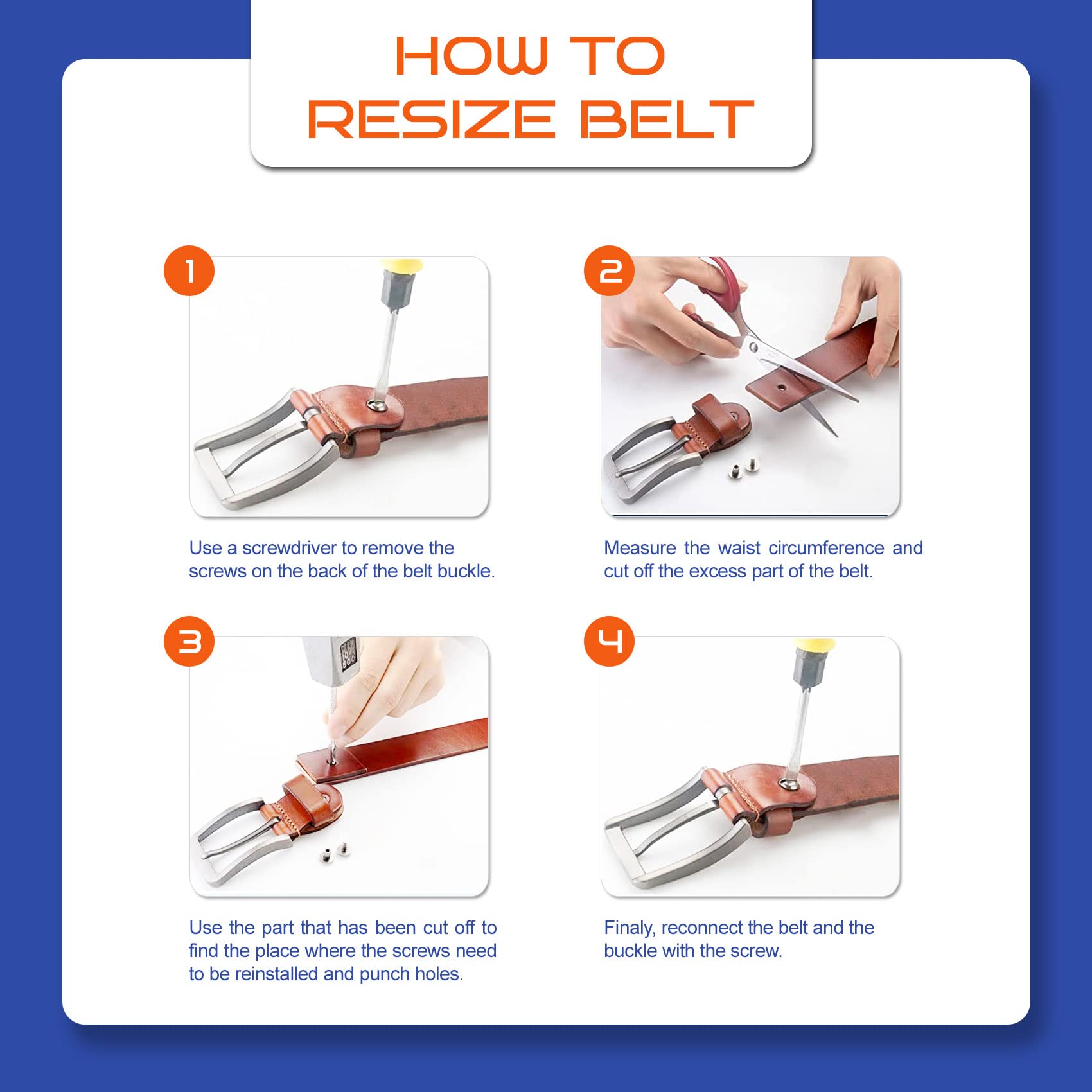 HOW TO
RESIZE BELT

1

Use a screwdriver to remove the screws on the back of the belt buckle.

2

Measure the waist circumference and cut off the excess part of the belt.

3

Use the part that has been cut off to find the place where the screws need to be reinstalled and punch holes.

4

Finaly, reconnect the belt and the buckle with the screw.