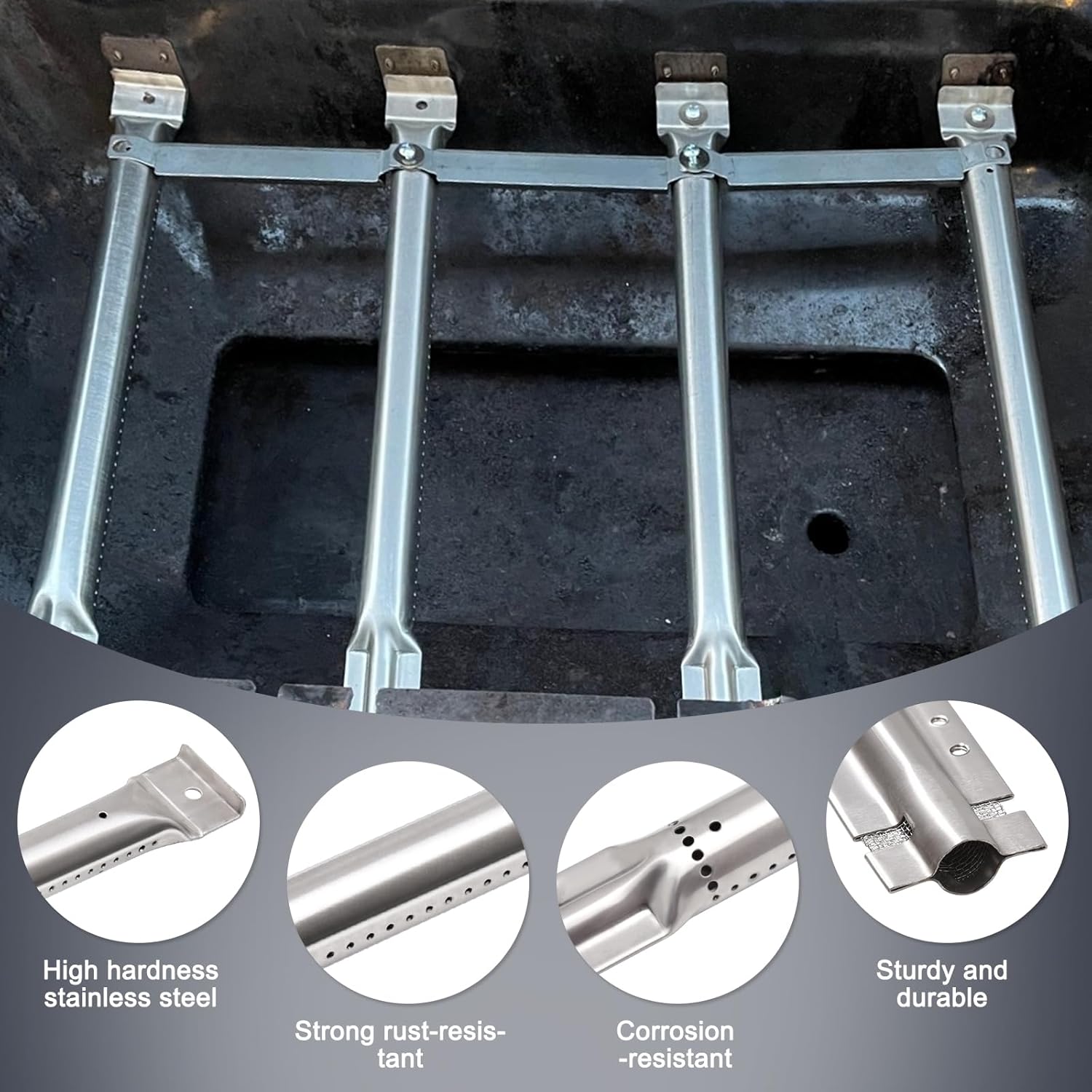 High hardness stainless steel

Strong rust-resistant

Corrosion -resistant

Sturdy and durable