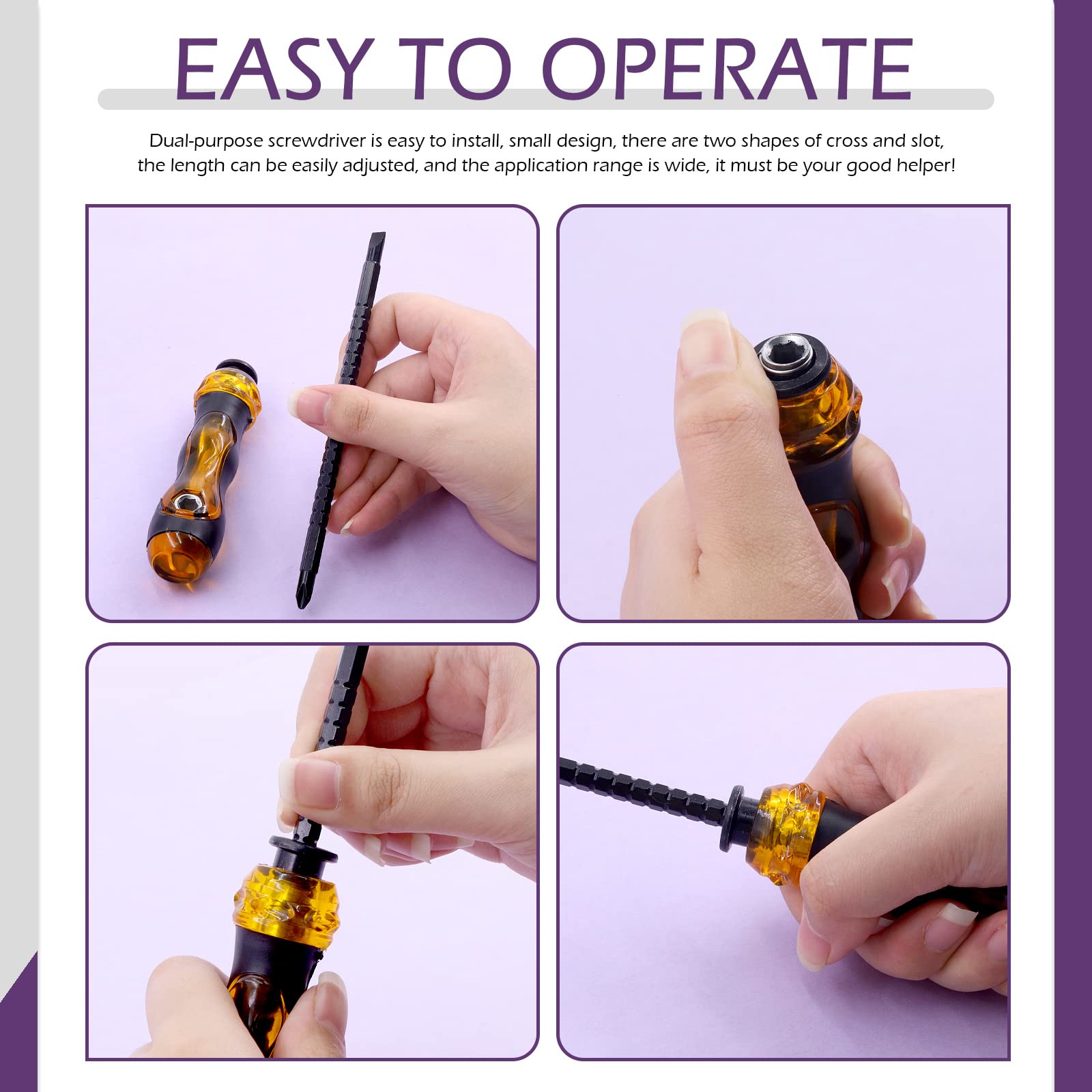 EASY TO OPERATE

Dual-purpose screwdriver is easy to install, small design, there are two shapes of cross and slot, the length can be easily adjusted, and the application range is wide, it must be your good helper!