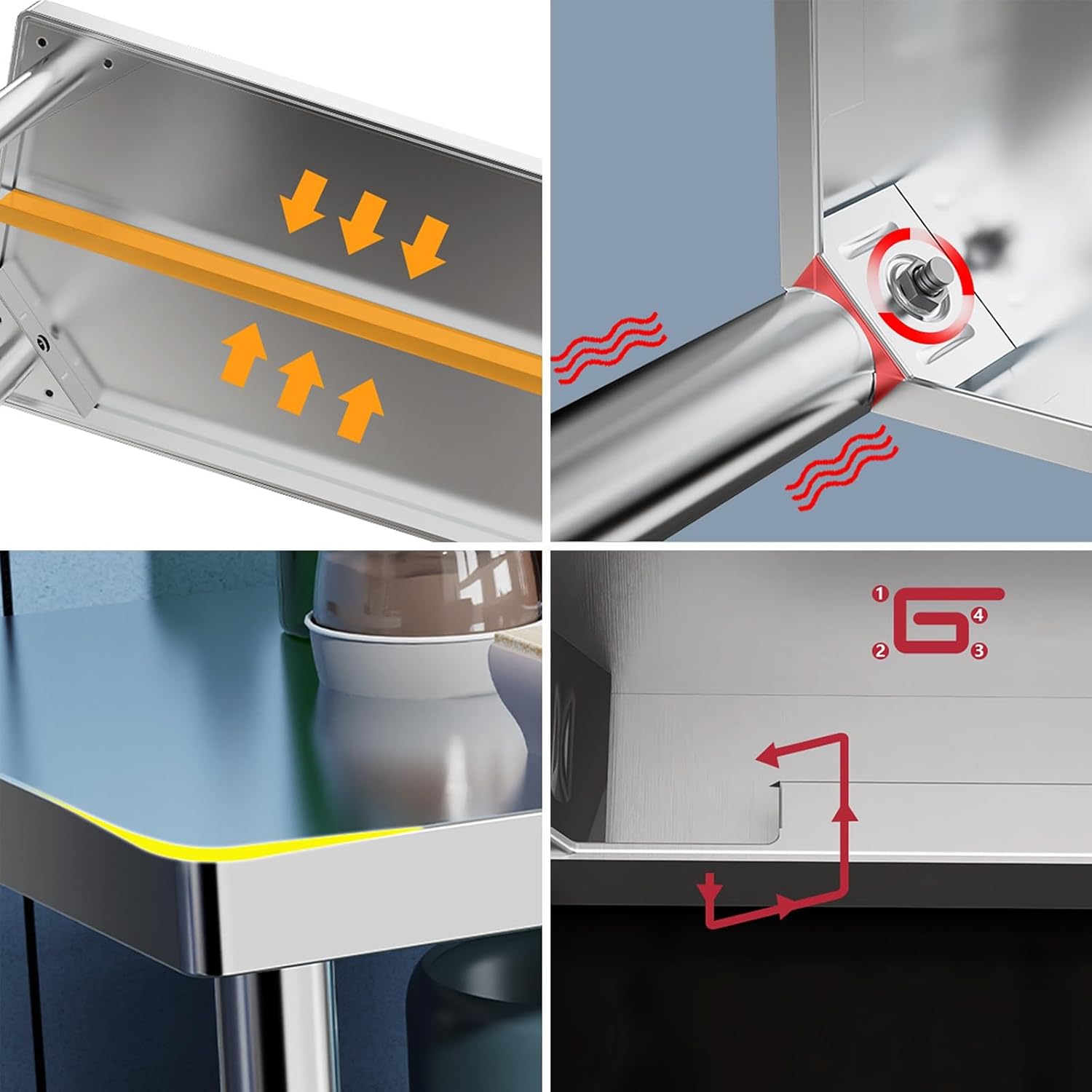 1
4
2
3