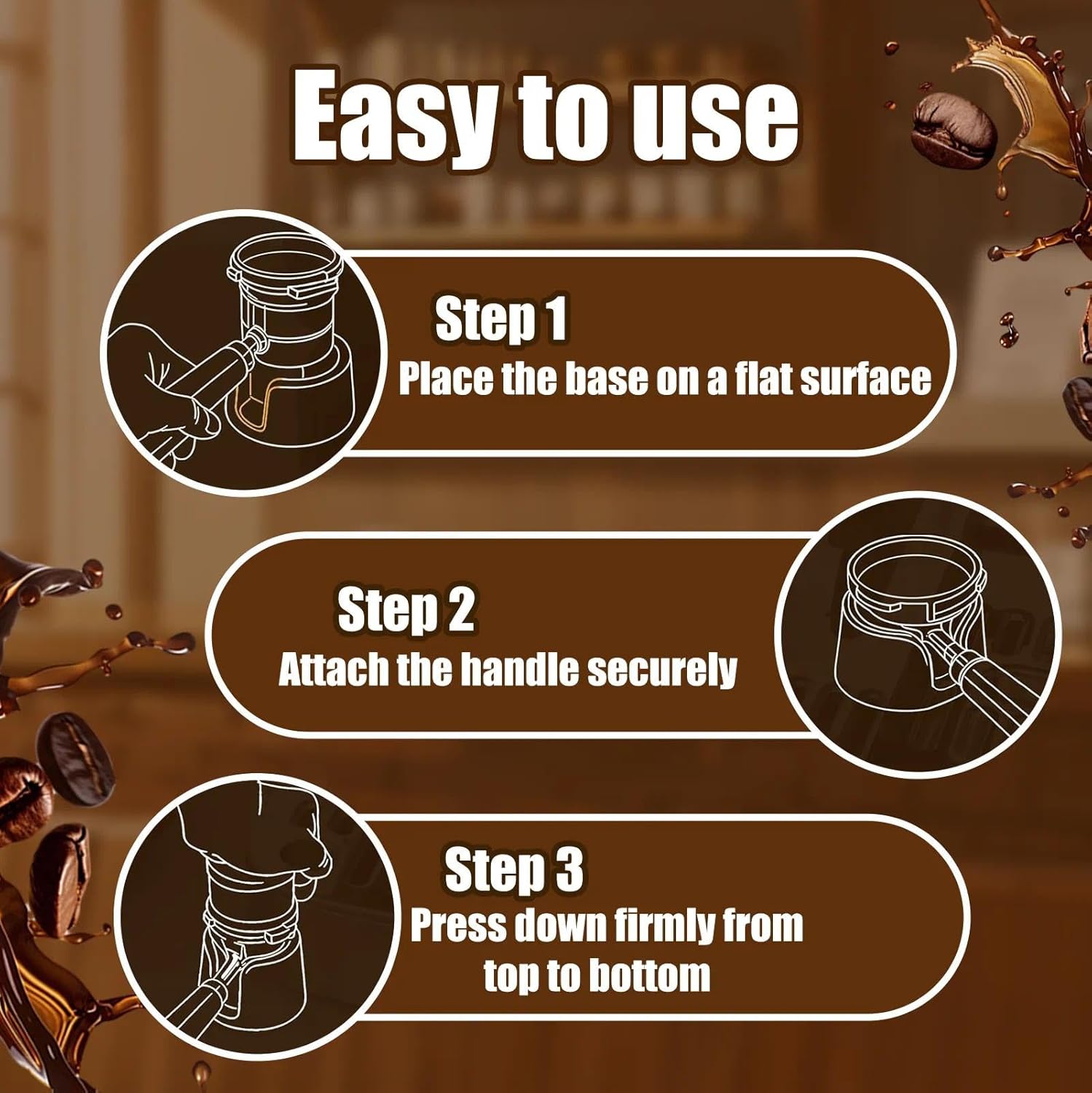 Easy to use

Step 1
Place the base on a flat surface

Step 2
Attach the handle securely

Step 3
Press down firmly from top to bottom