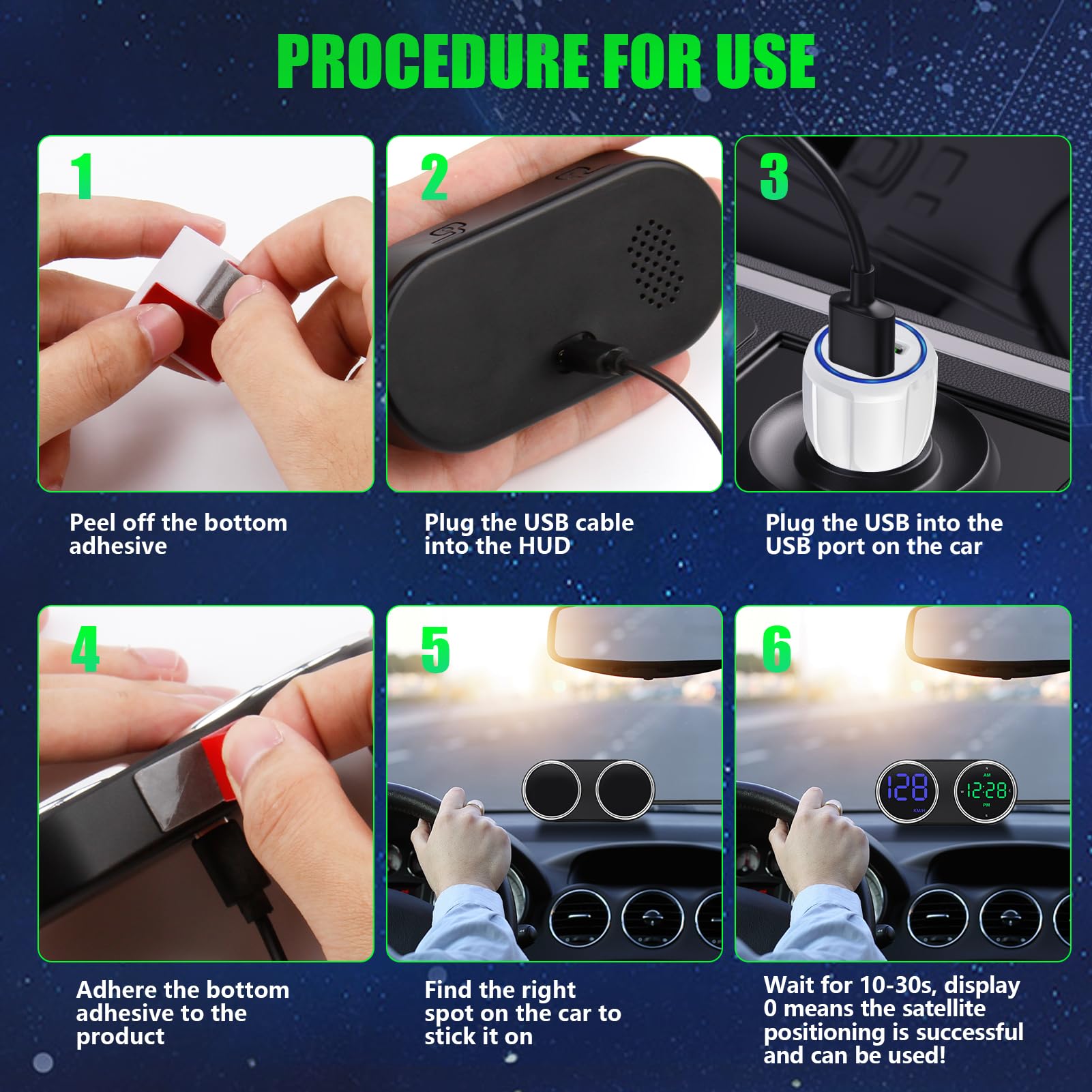 PROCEDURE FOR USE

1

Peel off the bottom adhesive

2

Plug the USB cable into the HUD

3

Plug the USB into the USB port on the car

4

Adhere the bottom adhesive to the product

5

Find the right spot on the car to stick it on

6

128
KM/H

AM
12:28
PM

Wait for 10-30s, display 0 means the satellite positioning is successful and can be used!