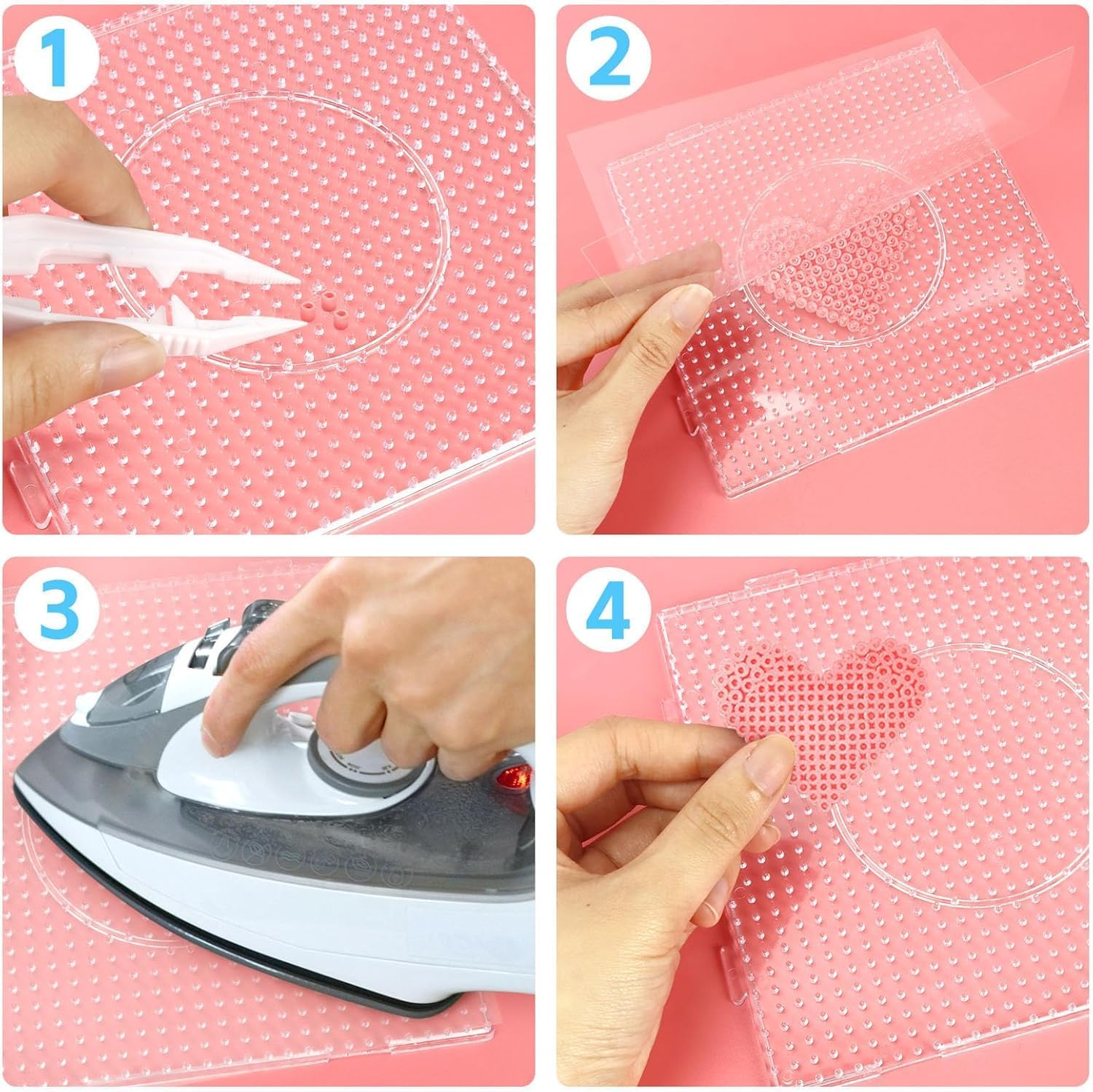 1

2

3

4