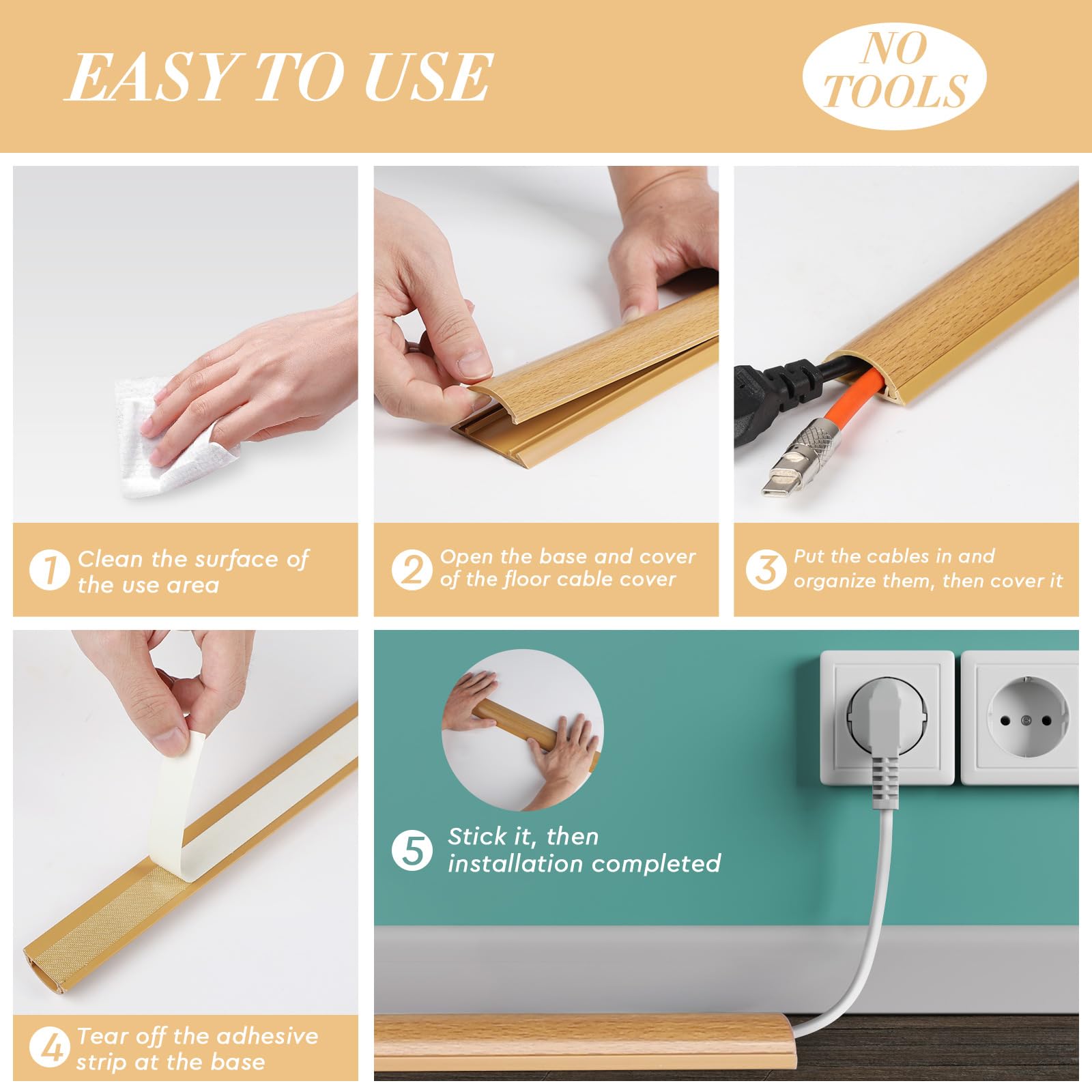 EASY TO USE

NO TOOLS

1 Clean the surface of the use area

2 Open the base and cover of the floor cable cover

3 Put the cables in and organize them, then cover it

4 Tear off the adhesive strip at the base

5 Stick it, then installation completed