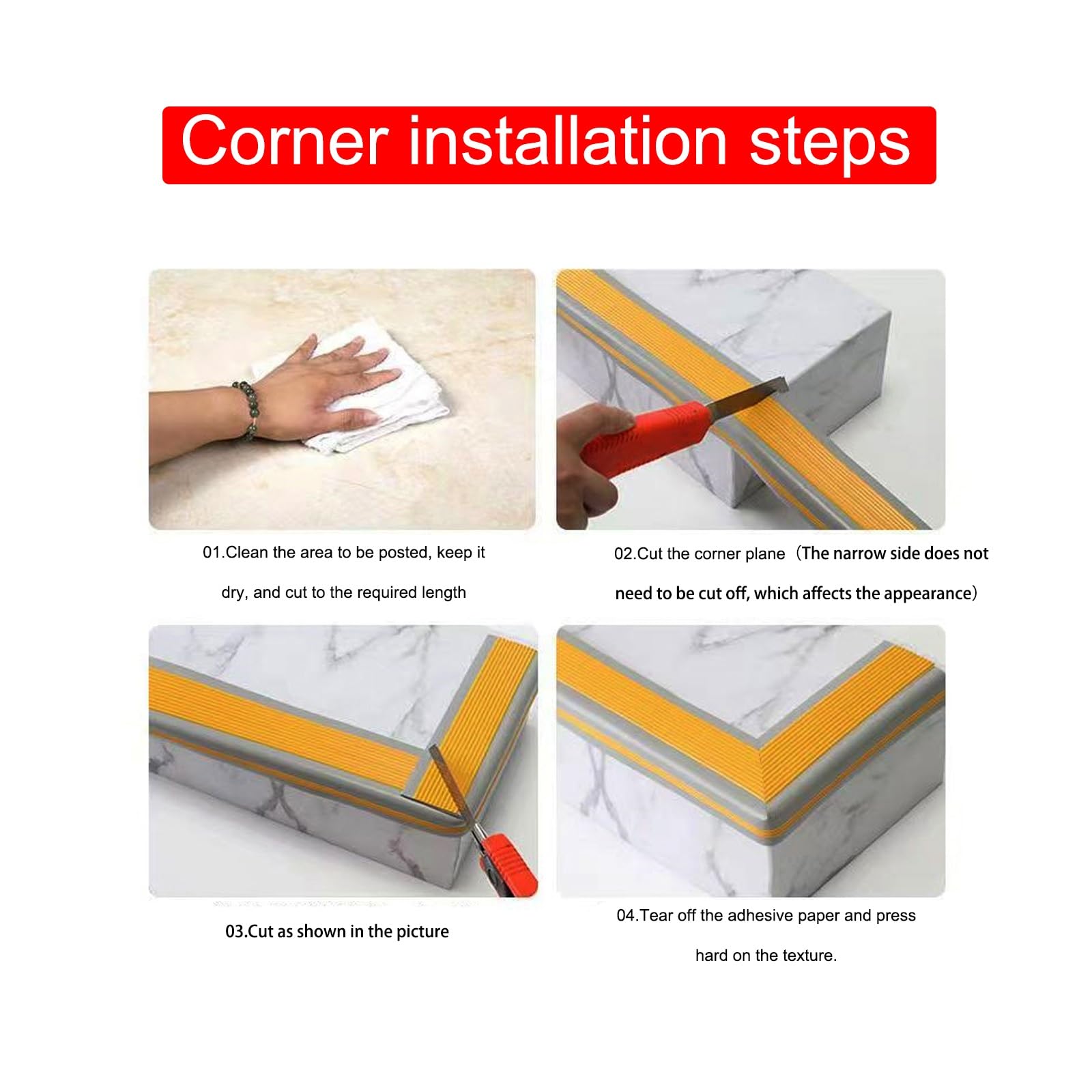 Corner installation steps

01.Clean the area to be posted, keep it dry, and cut to the required length

02.Cut the corner plane（The narrow side does not need to be cut off, which affects the appearance）

03.Cut as shown in the picture

04.Tear off the adhesive paper and press hard on the texture.