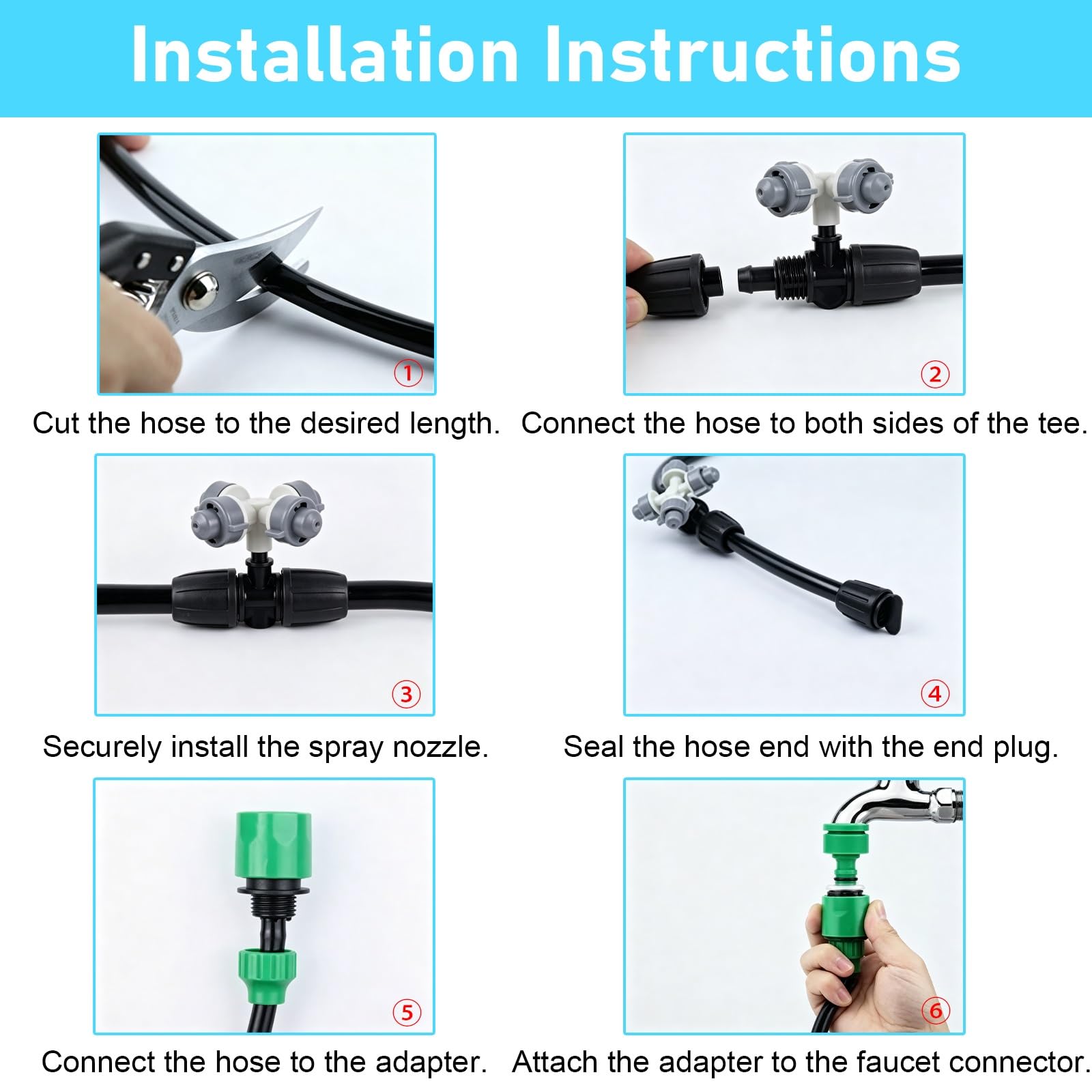 Installation Instructions

①

Cut the hose to the desired length.

②

Connect the hose to both sides of the tee.

③

Securely install the spray nozzle.

④

Seal the hose end with the end plug.

⑤

Connect the hose to the adapter.

⑥

Attach the adapter to the faucet connector.