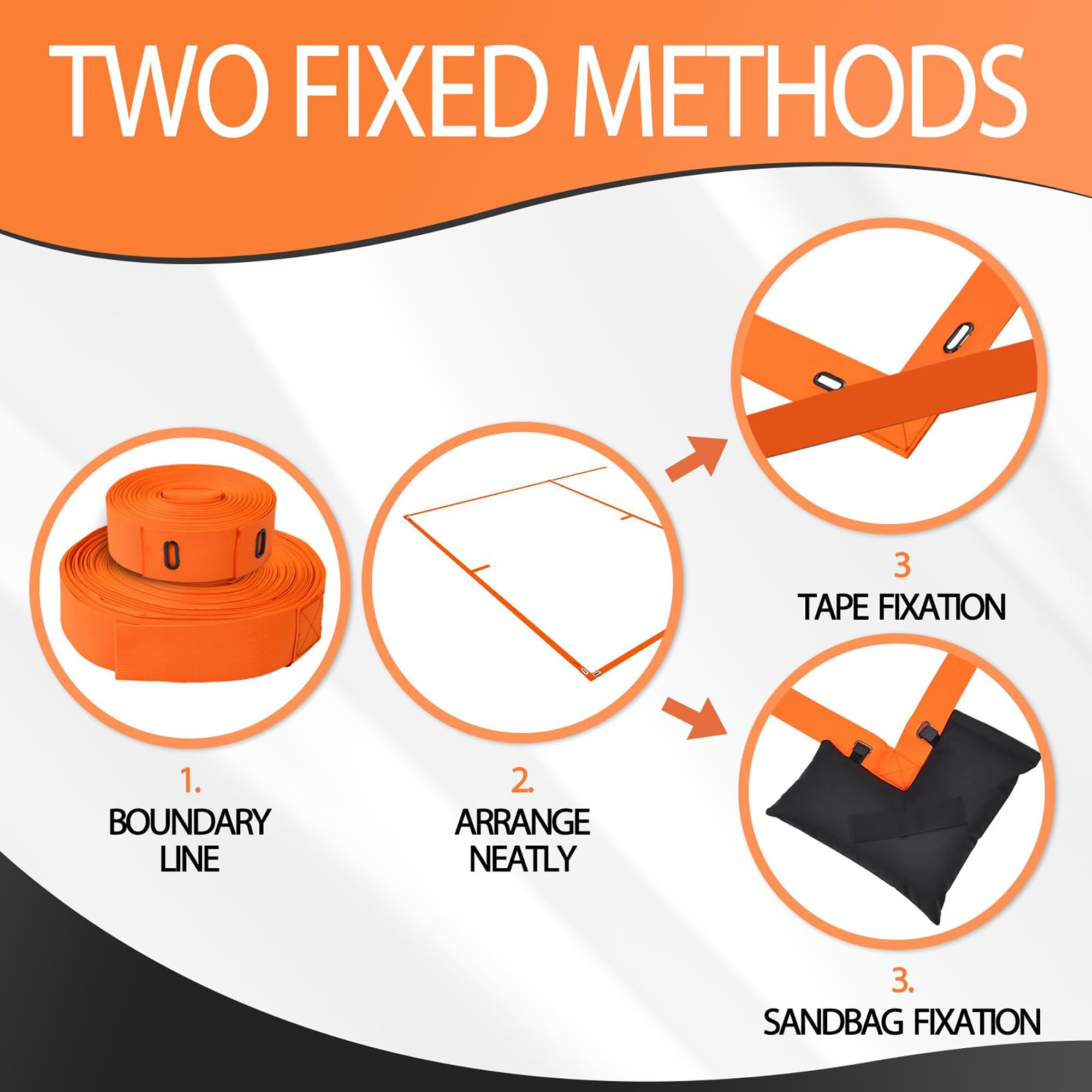 TWO FIXED METHODS

1.
BOUNDARY LINE

2.
ARRANGE NEATLY

3
TAPE FIXATION

3.
SANDBAG FIXATION