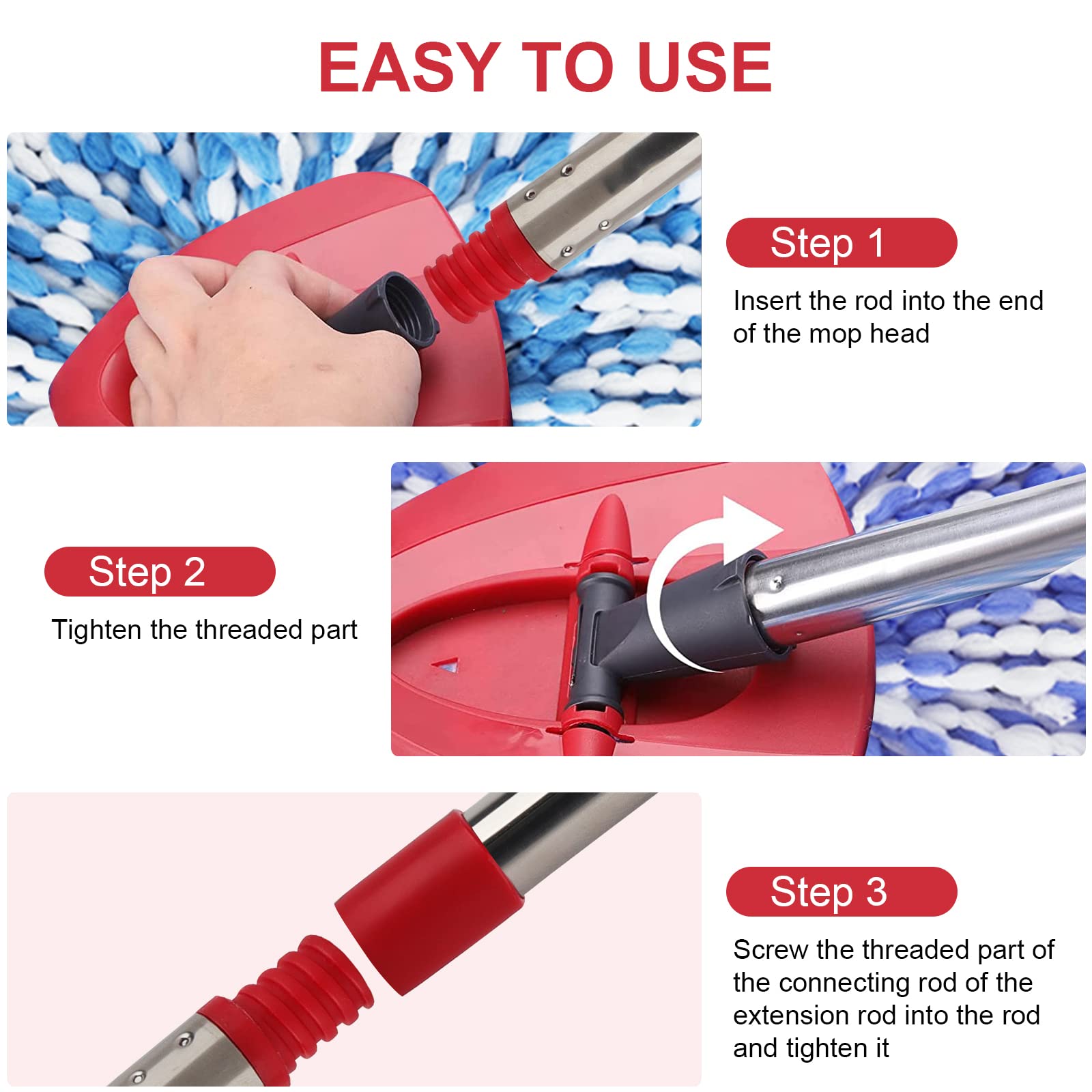 EASY TO USE

Step 1

Insert the rod into the end of the mop head

Step 2

Tighten the threaded part

Step 3

Screw the threaded part of the connecting rod of the extension rod into the rod and tighten it