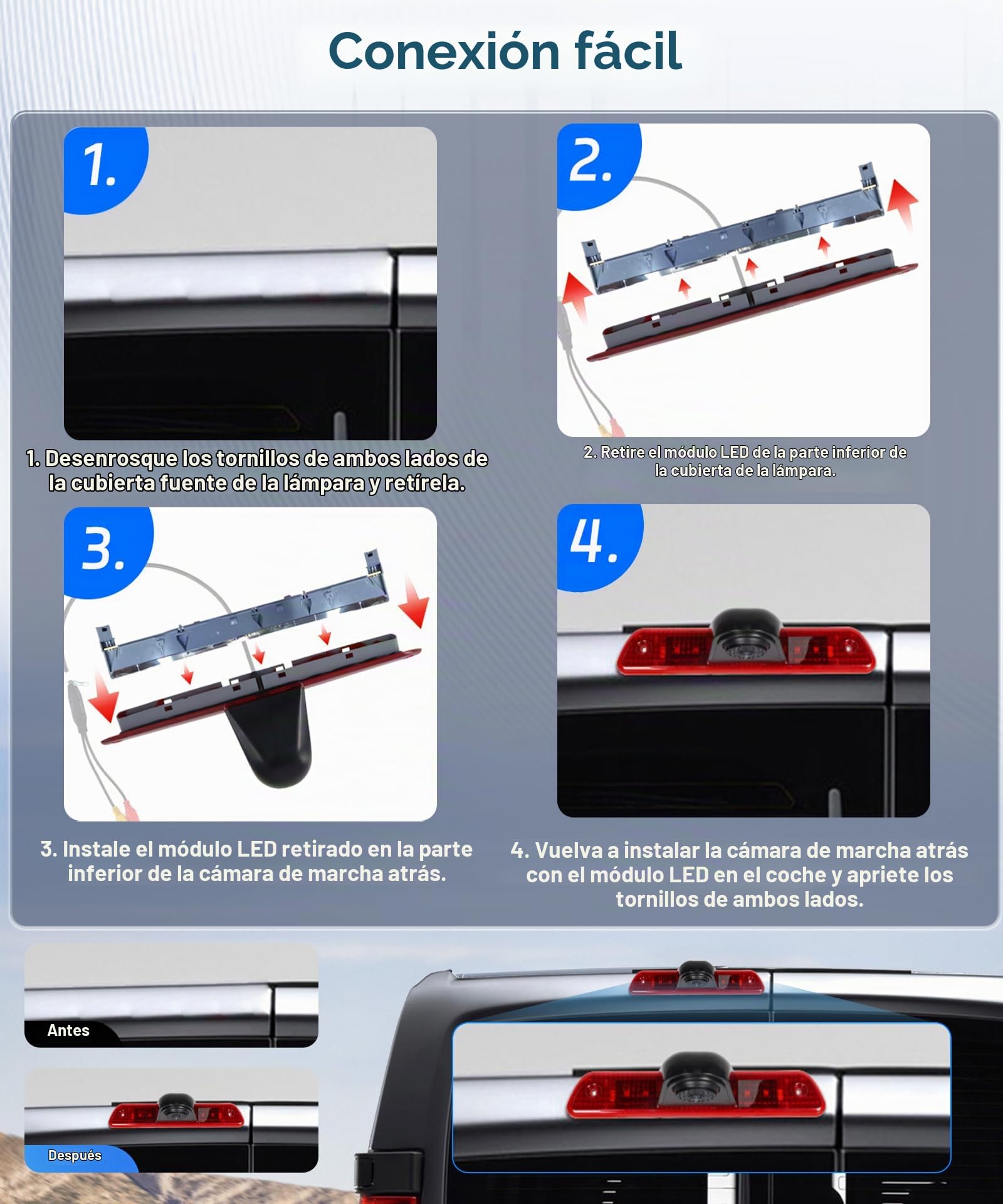 Conexión fácil

1.

1. Desenrosque los tornillos de ambos lados de la cubierta fuente de la lámpara y retírela.

2.

2. Retire el módulo LED de la parte inferior de la cubierta de la lámpara.

3.

3. Instale el módulo LED retirado en la parte inferior de la cámara de marcha atrás.

4.

4. Vuelva a instalar la cámara de marcha atrás con el módulo LED en el coche y apriete los tornillos de ambos lados.

Antes

Después