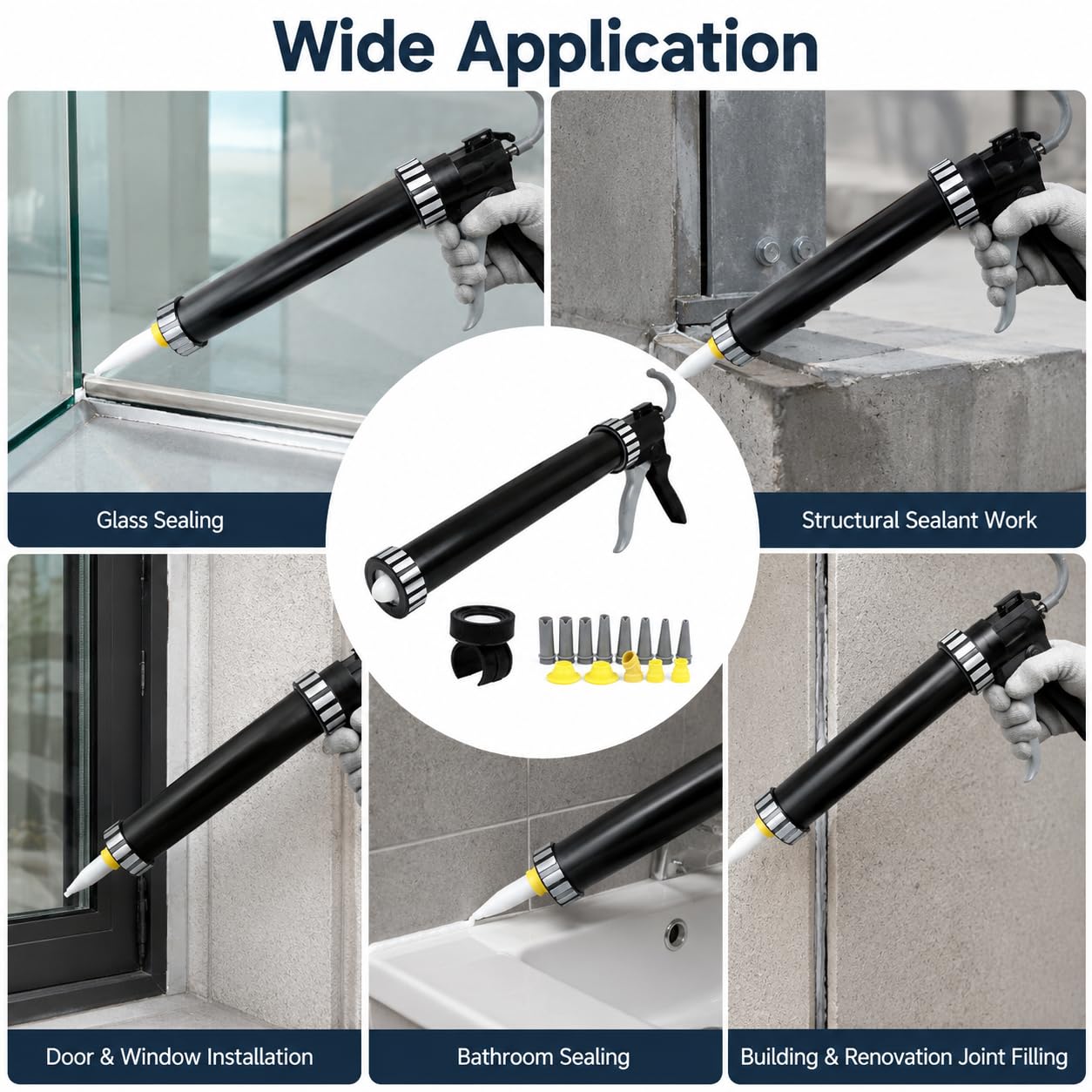 Wide Application

Glass Sealing

Structural Sealant Work

Door & Window Installation

Bathroom Sealing

Building & Renovation Joint Filling