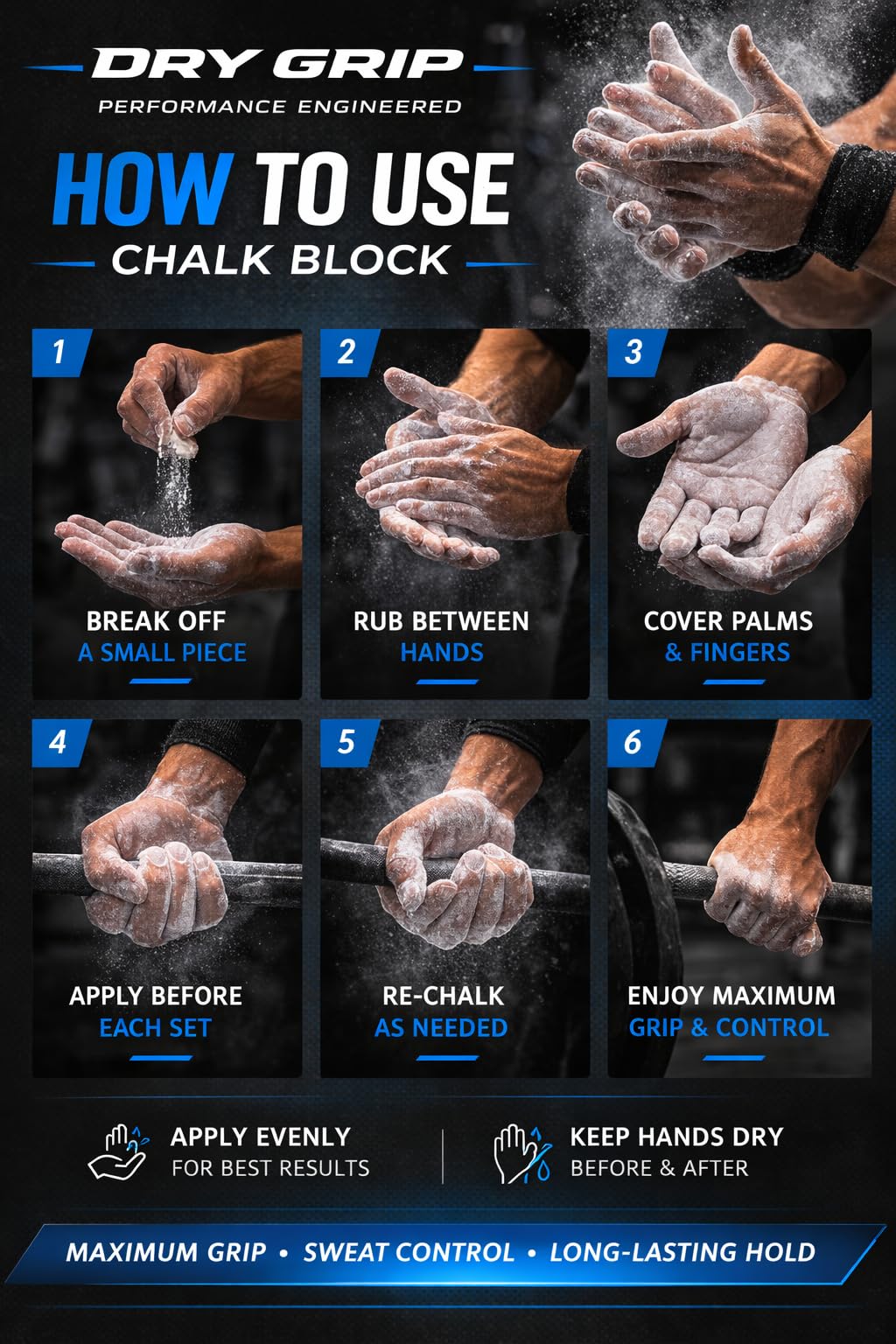 DRY GRIP
PERFORMANCE ENGINEERED

HOW TO USE
CHALK BLOCK

1
BREAK OFF
A SMALL PIECE

2
RUB BETWEEN
HANDS

3
COVER PALMS
& FINGERS

4
APPLY BEFORE
EACH SET

5
RE-CHALK
AS NEEDED

6
ENJOY MAXIMUM
GRIP & CONTROL

APPLY EVENLY
FOR BEST RESULTS

KEEP HANDS DRY
BEFORE & AFTER

MAXIMUM GRIP • SWEAT CONTROL • LONG-LASTING HOLD