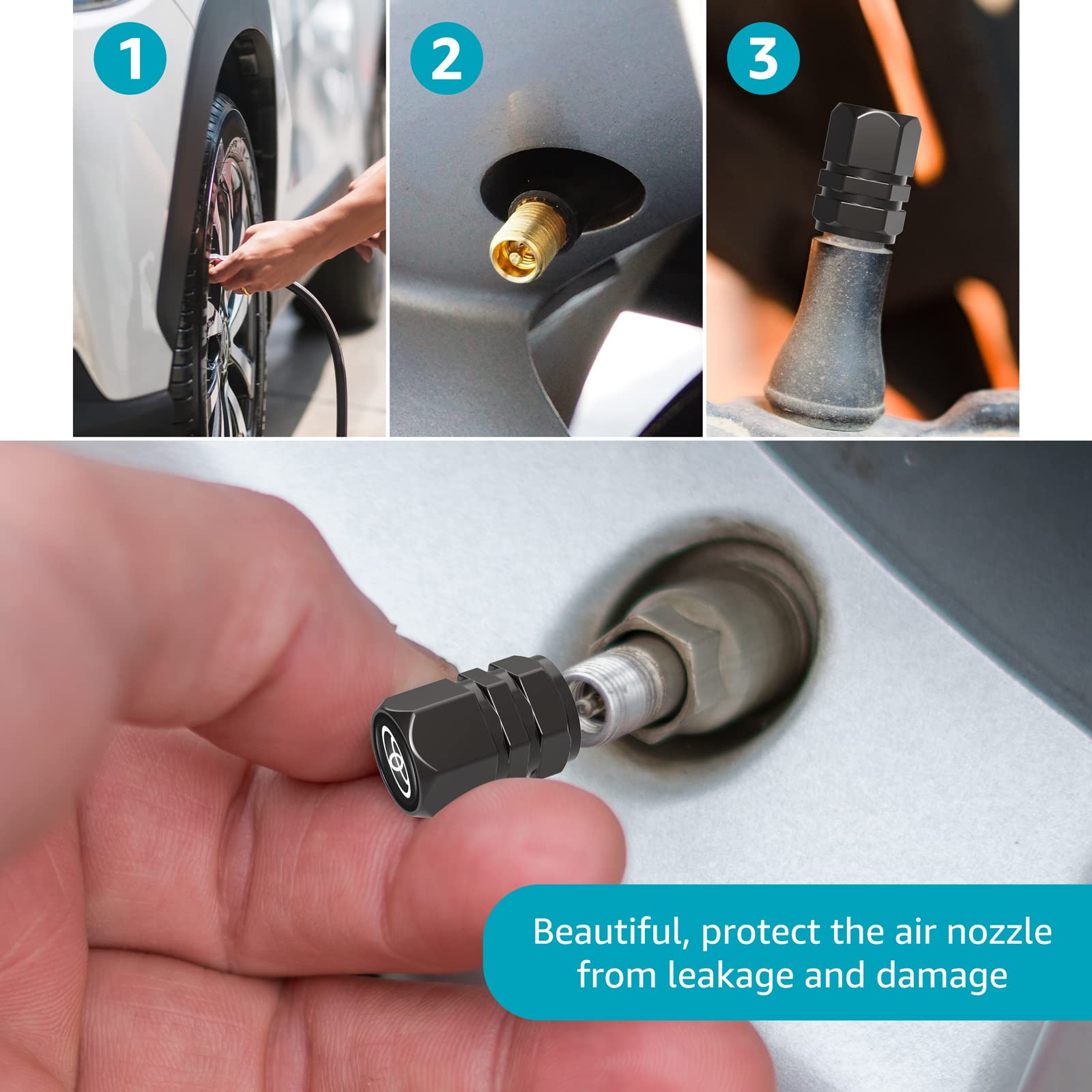 1

2

3

Beautiful, protect the air nozzle from leakage and damage