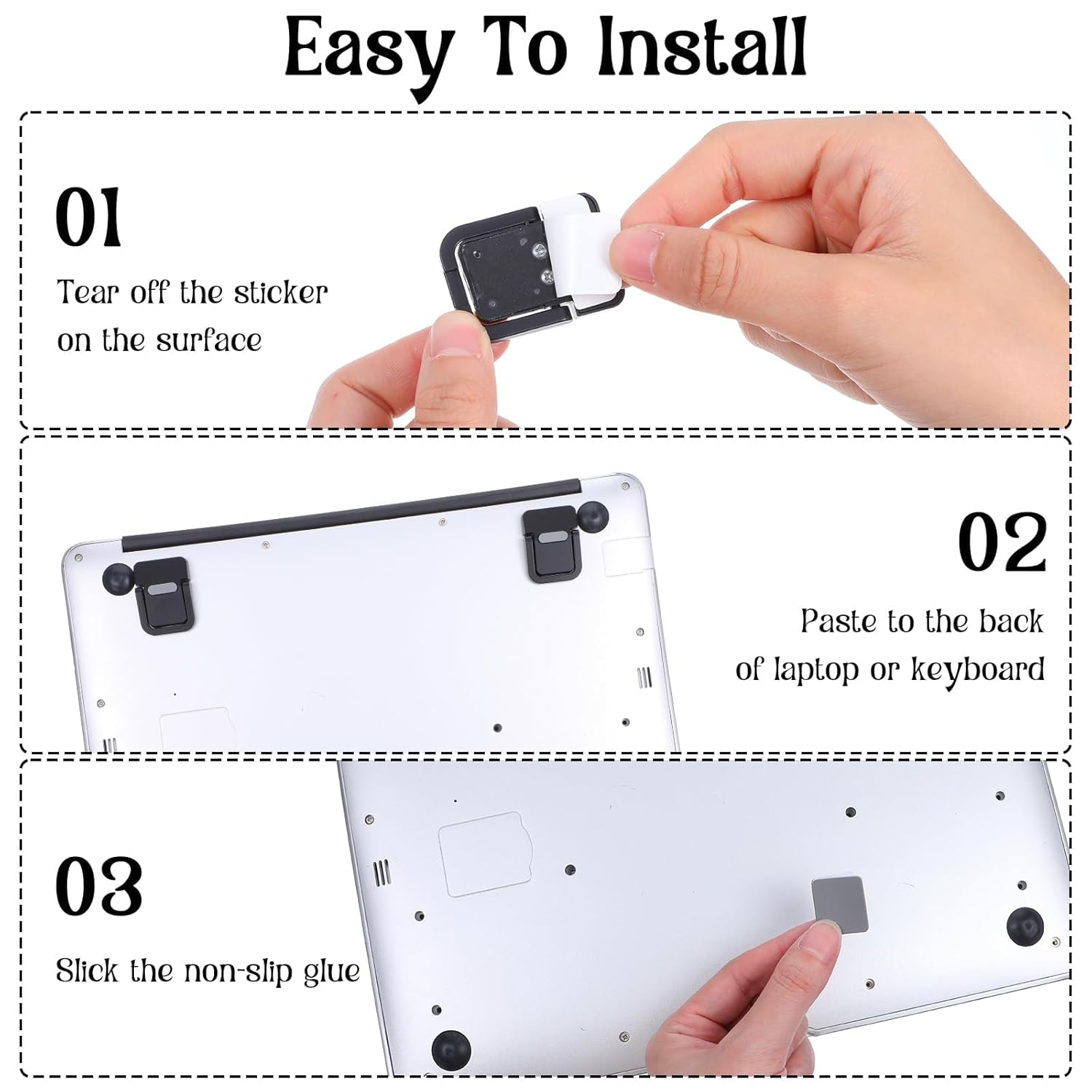 Easy To Install

01

Tear off the sticker on the surface

02

Paste to the back of laptop or keyboard

03

Slick the non-slip glue