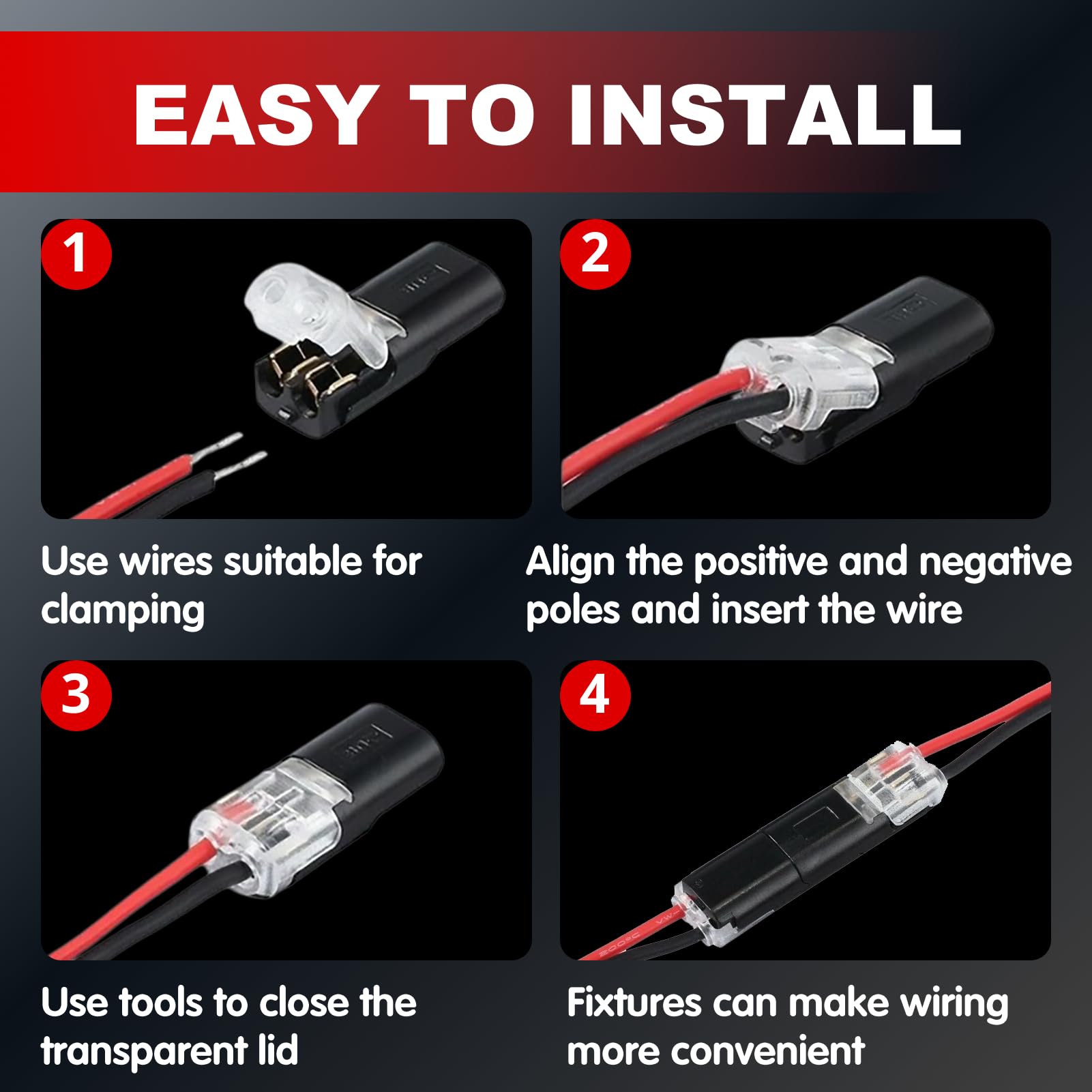 EASY TO INSTALL

1

Use wires suitable for clamping

2

Align the positive and negative poles and insert the wire

3

Use tools to close the transparent lid

4

Fixtures can make wiring more convenient