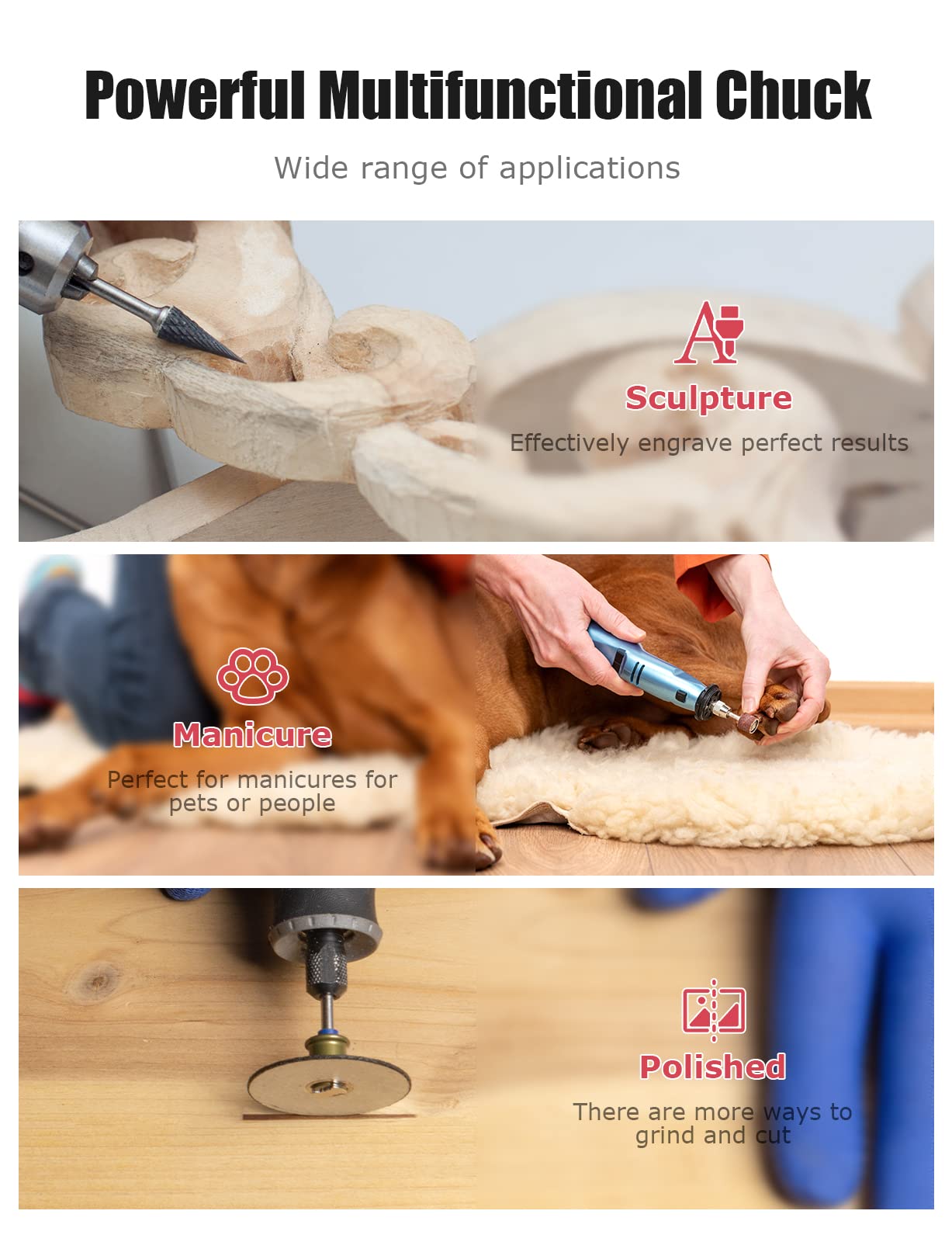 Powerful Multifunctional Chuck

Wide range of applications

Sculpture

Effectively engrave perfect results

Manicure

Perfect for manicures for pets or people

Polished

There are more ways to grind and cut