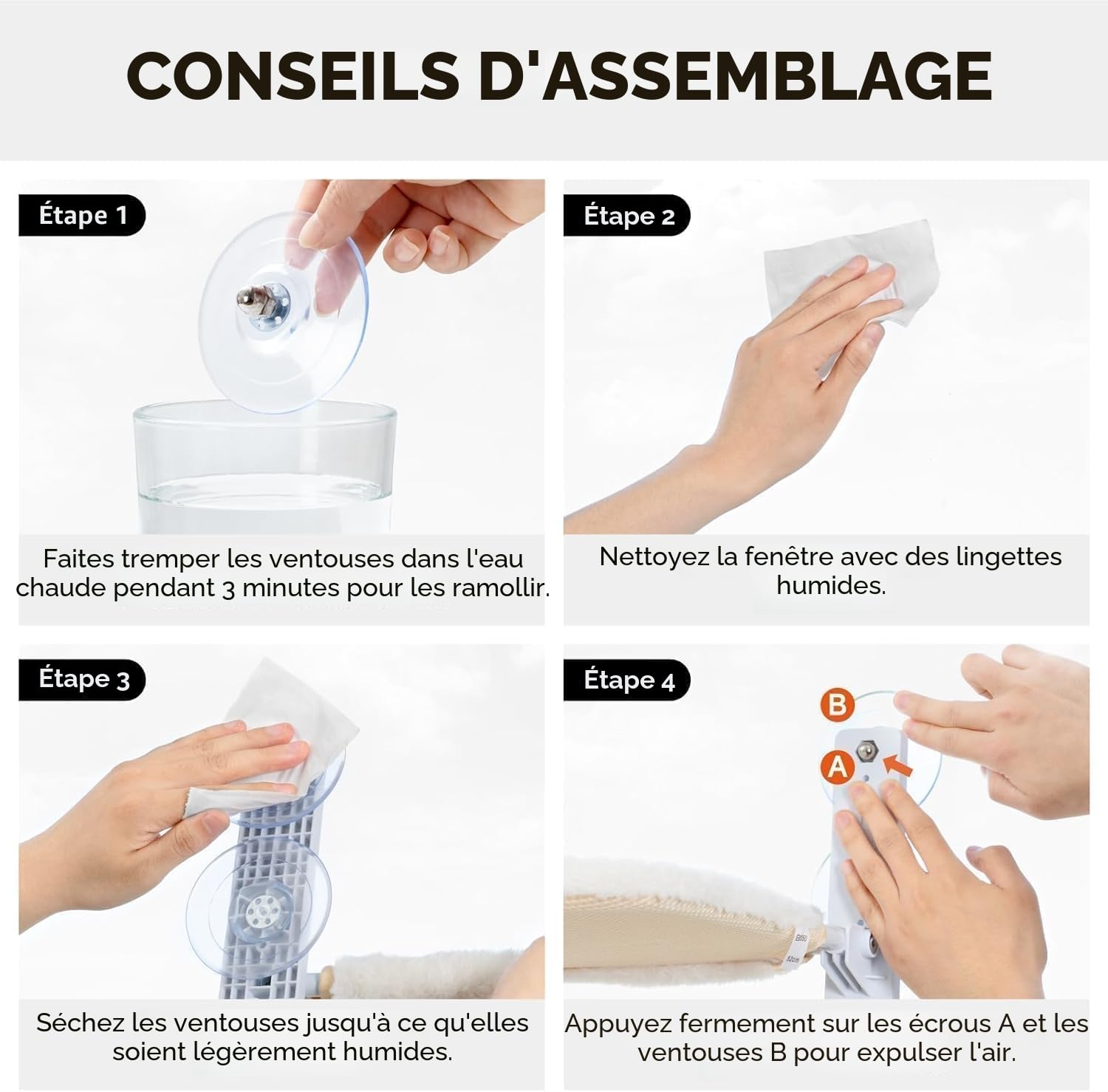 CONSEILS D'ASSEMBLAGE

Étape 1

Faites tremper les ventouses dans l'eau chaude pendant 3 minutes pour les ramollir.

Étape 2

Nettoyez la fenêtre avec des lingettes humides.

Étape 3

Séchez les ventouses jusqu'à ce qu'elles soient légèrement humides.

Étape 4

B

A

Appuyez fermement sur les écrous A et les ventouses B pour expulser l'air.