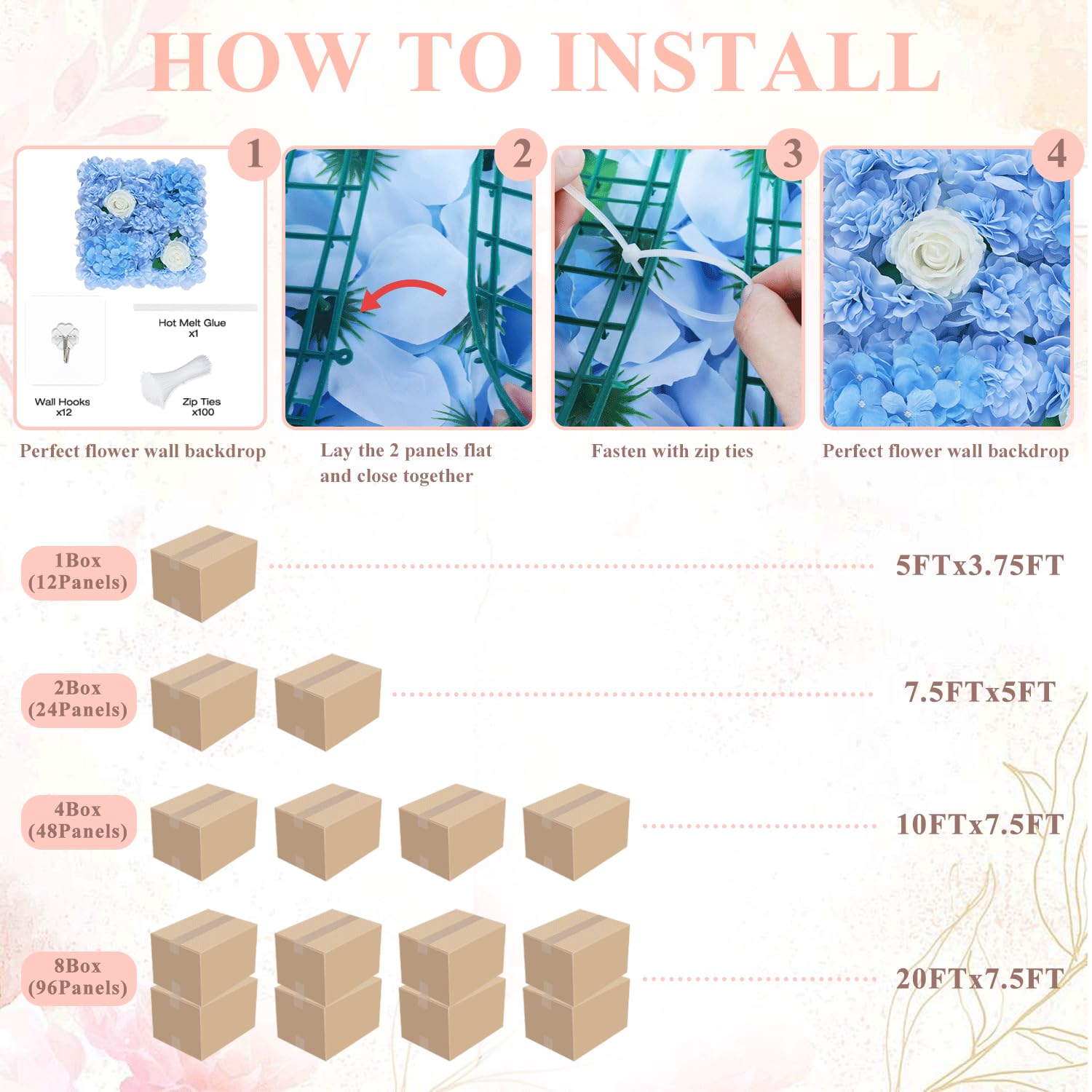 HOW TO INSTALL

1

Hot Melt Glue
x1

Wall Hooks
x12

Zip Ties
x100

Perfect flower wall backdrop

2

Lay the 2 panels flat and close together

3

Fasten with zip ties

4

Perfect flower wall backdrop

1Box
(12Panels)

5FTx3.75FT

2Box
(24Panels)

7.5FTx5FT

4Box
(48Panels)

10FTx7.5FT

8Box
(96Panels)

20FTx7.5FT