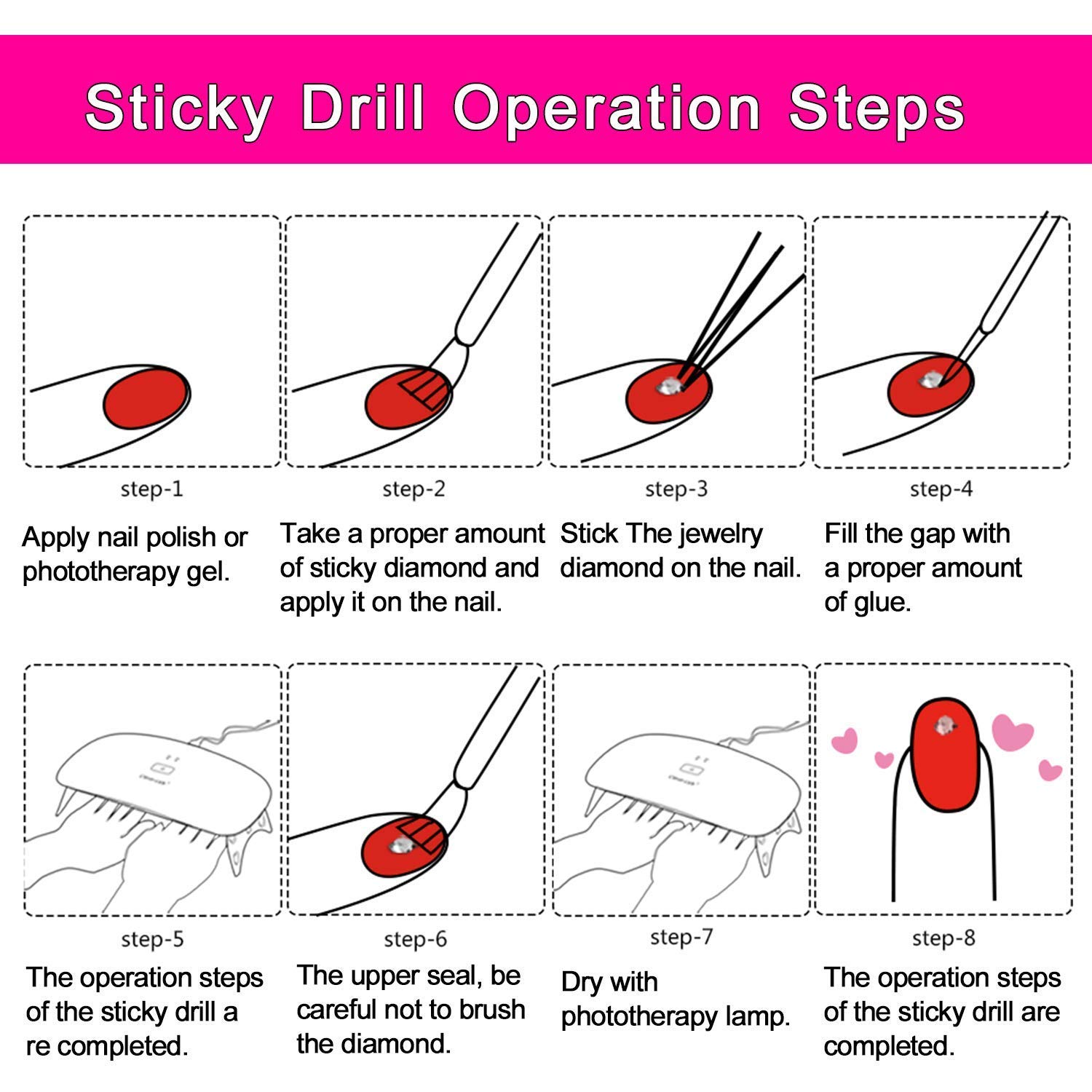 Sticky Drill Operation Steps

step-1

Apply nail polish or phototherapy gel.

step-2

Take a proper amount of sticky diamond and apply it on the nail.

step-3

Stick The jewelry diamond on the nail.

step-4

Fill the gap with a proper amount of glue.

step-5

The operation steps of the sticky drill a re completed.

step-6

The upper seal, be careful not to brush the diamond.

step-7

Dry with phototherapy lamp.

step-8

The operation steps of the sticky drill are completed.