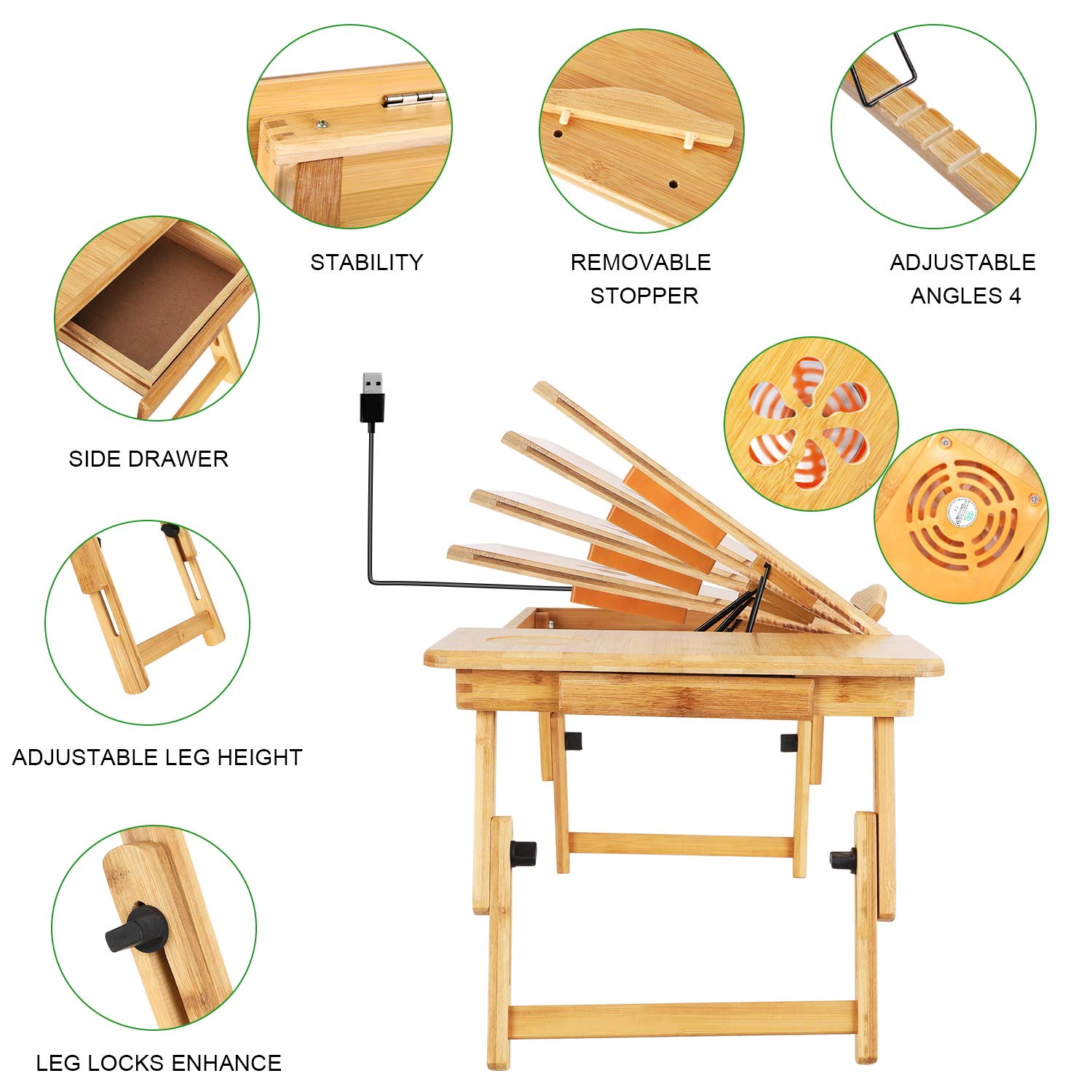 STABILITY

REMOVABLE STOPPER

ADJUSTABLE ANGLES 4

SIDE DRAWER

ADJUSTABLE LEG HEIGHT

LEG LOCKS ENHANCE