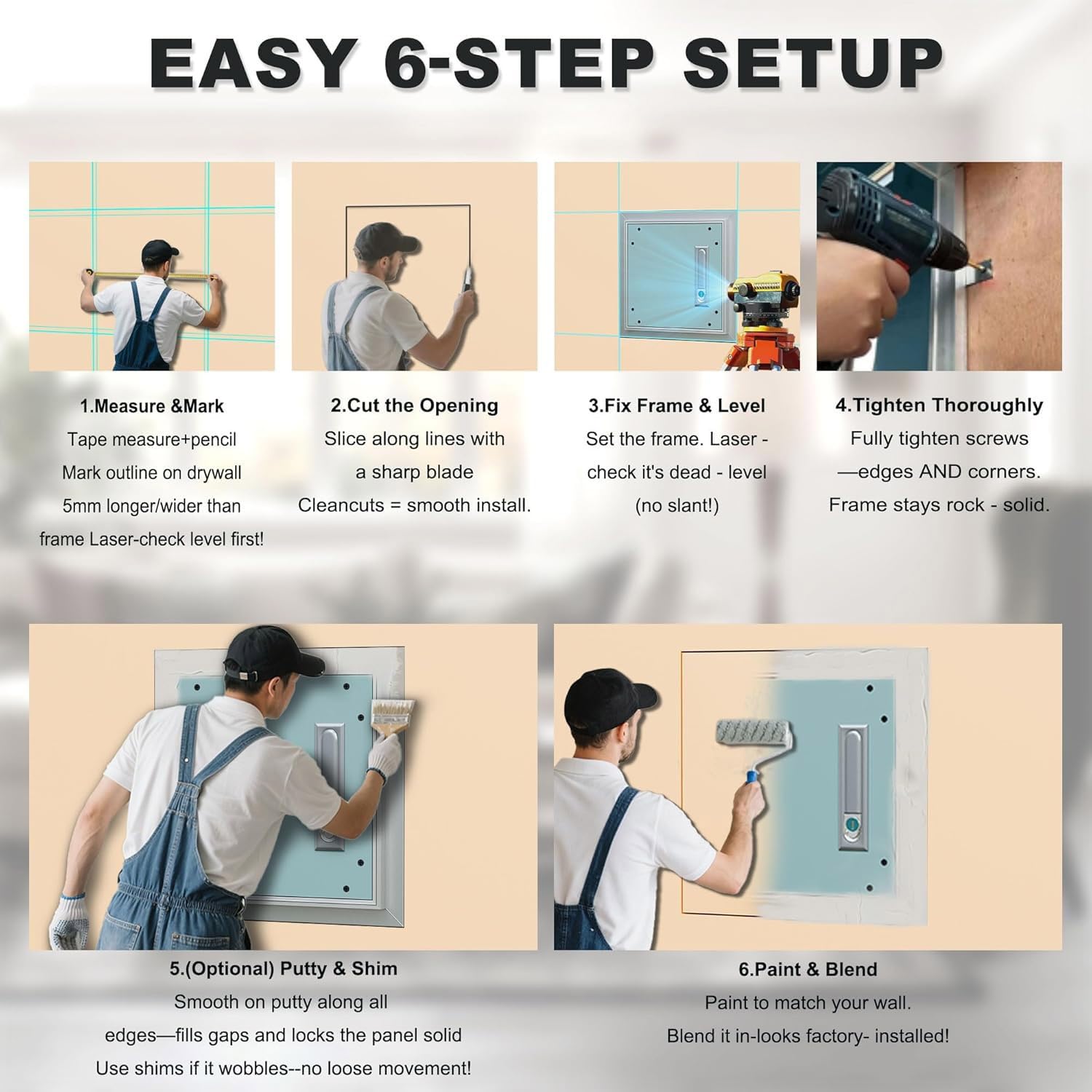 EASY 6-STEP SETUP

1.Measure &Mark
Tape measure+pencil
Mark outline on drywall
5mm longer/wider than
frame Laser-check level first!

2.Cut the Opening
Slice along lines with
a sharp blade
Cleancuts = smooth install.

3.Fix Frame & Level
Set the frame. Laser - check it's dead - level (no slant!)

4.Tighten Thoroughly
Fully tighten screws —edges AND corners.
Frame stays rock - solid.

5.(Optional) Putty & Shim
Smooth on putty along all edges—fills gaps and locks the panel solid
Use shims if it wobbles--no loose movement!

6.Paint & Blend
Paint to match your wall.
Blend it in-looks factory- installed!