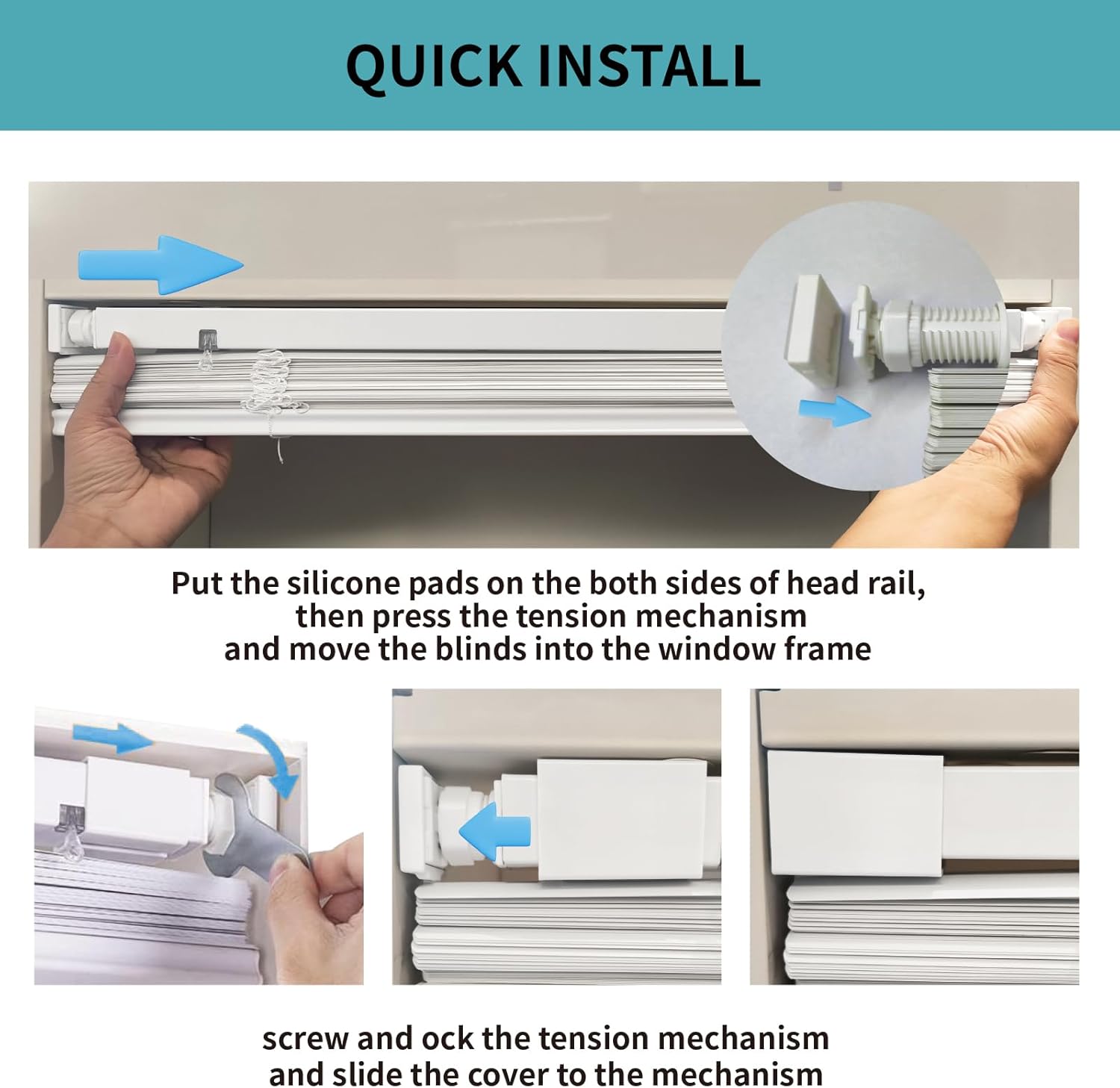 QUICK INSTALL

Put the silicone pads on the both sides of head rail, then press the tension mechanism and move the blinds into the window frame

screw and ock the tension mechanism and slide the cover to the mechanism