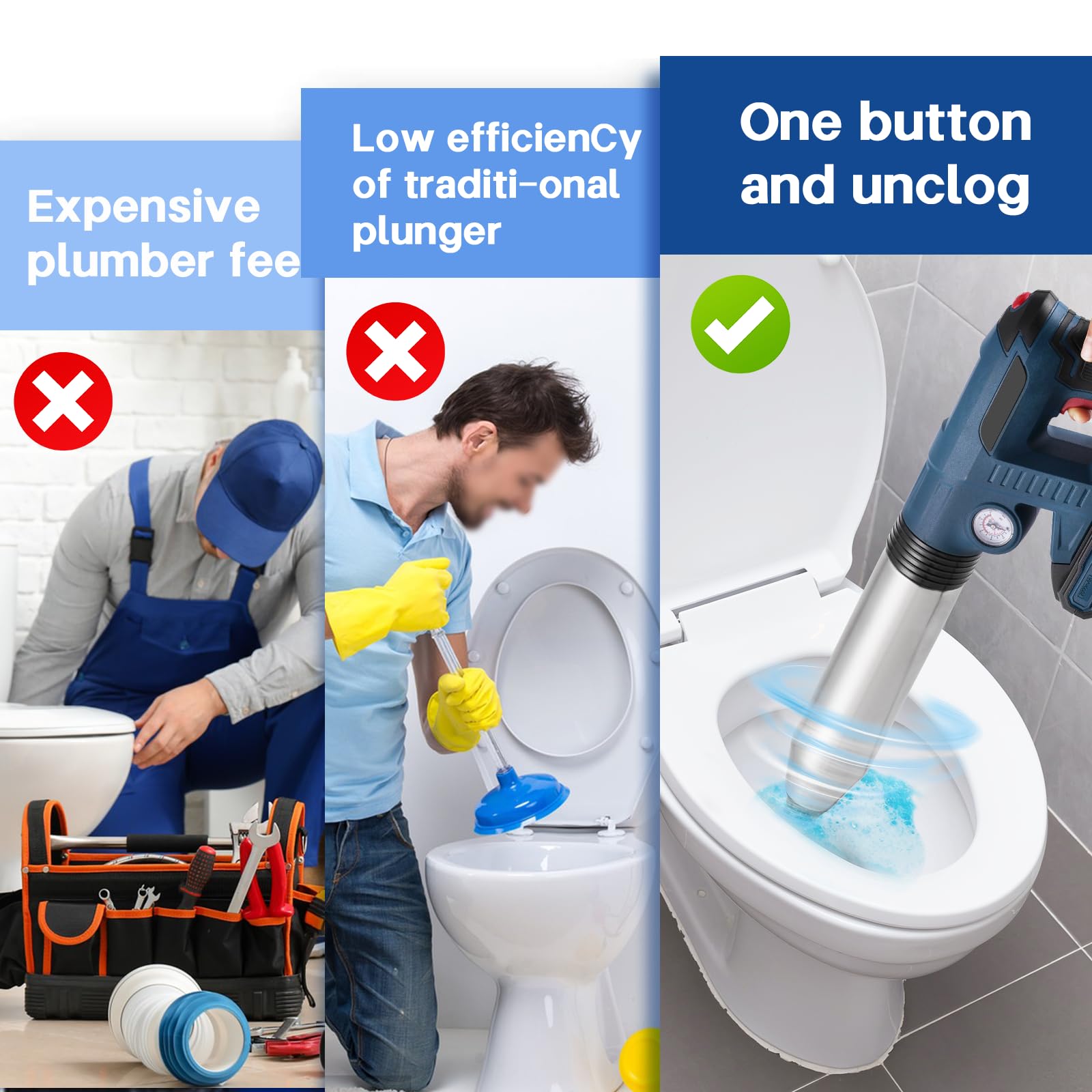 Expensive plumber fee

Low efficienCy of traditi-onal plunger

One button and unclog