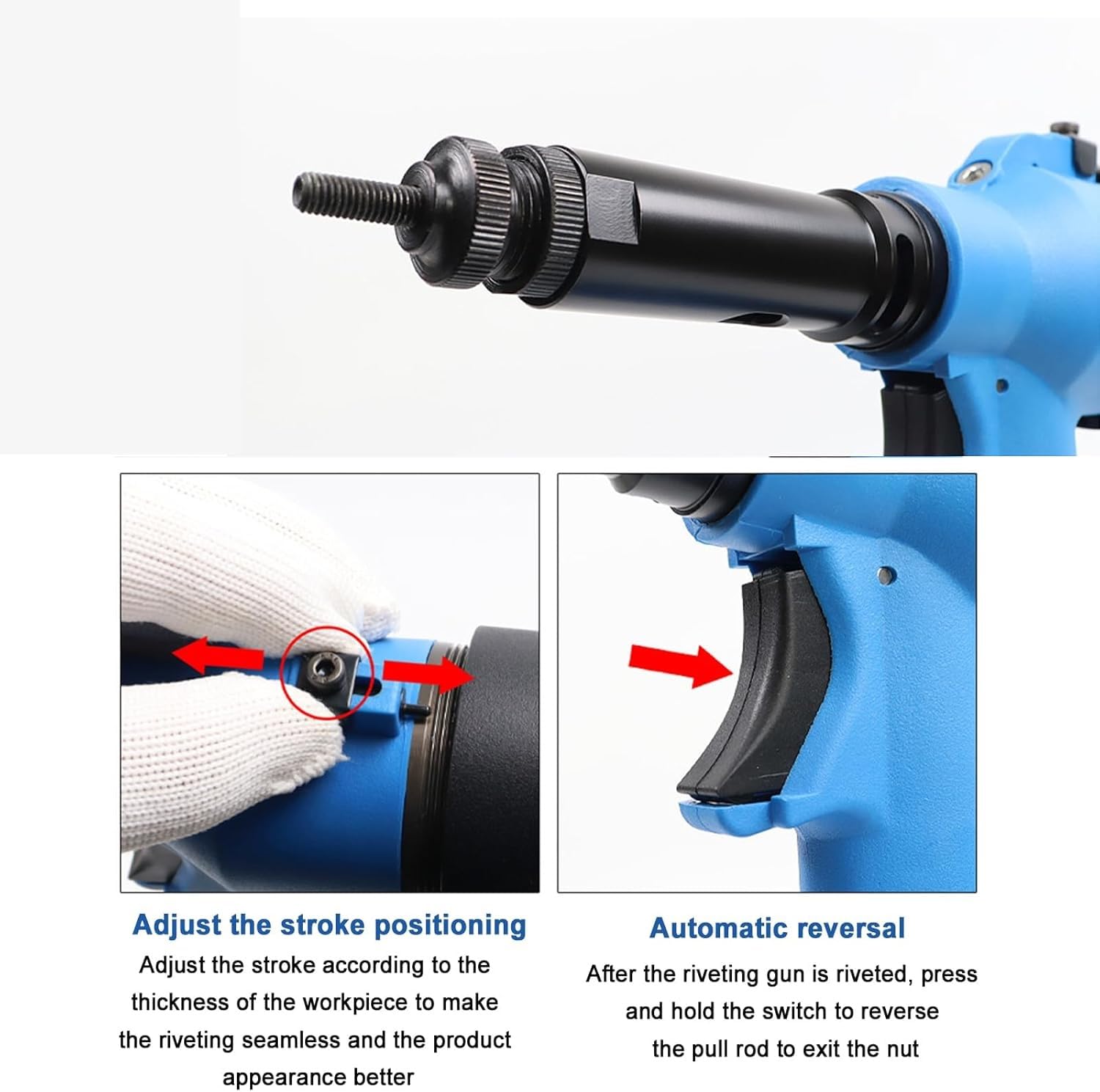 Adjust the stroke positioning

Adjust the stroke according to the thickness of the workpiece to make the riveting seamless and the product appearance better

Automatic reversal

After the riveting gun is riveted, press and hold the switch to reverse the pull rod to exit the nut