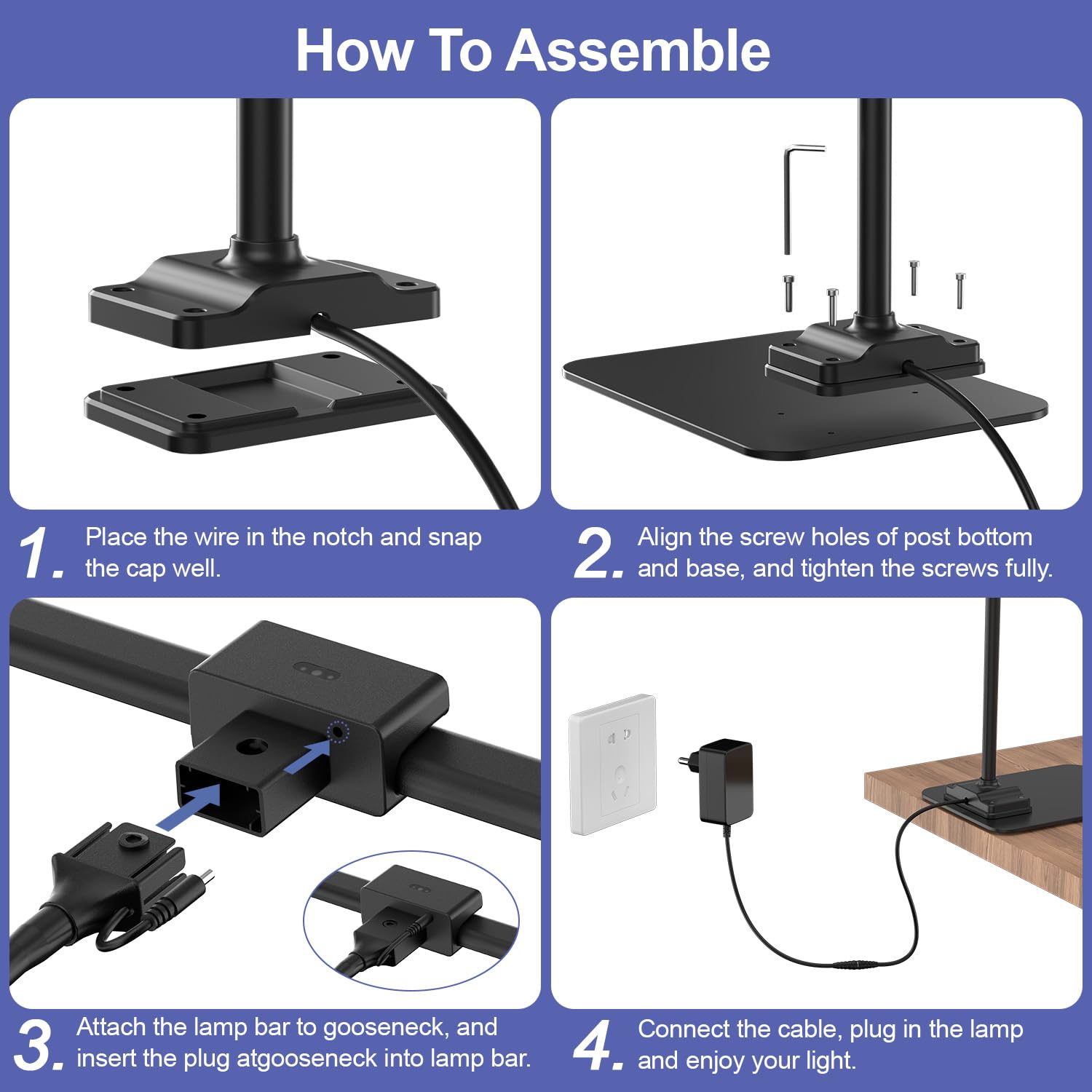 How To Assemble

1. Place the wire in the notch and snap the cap well.

2. Align the screw holes of post bottom and base, and tighten the screws fully.

3. Attach the lamp bar to gooseneck, and insert the plug atgooseneck into lamp bar.

4. Connect the cable, plug in the lamp and enjoy your light.