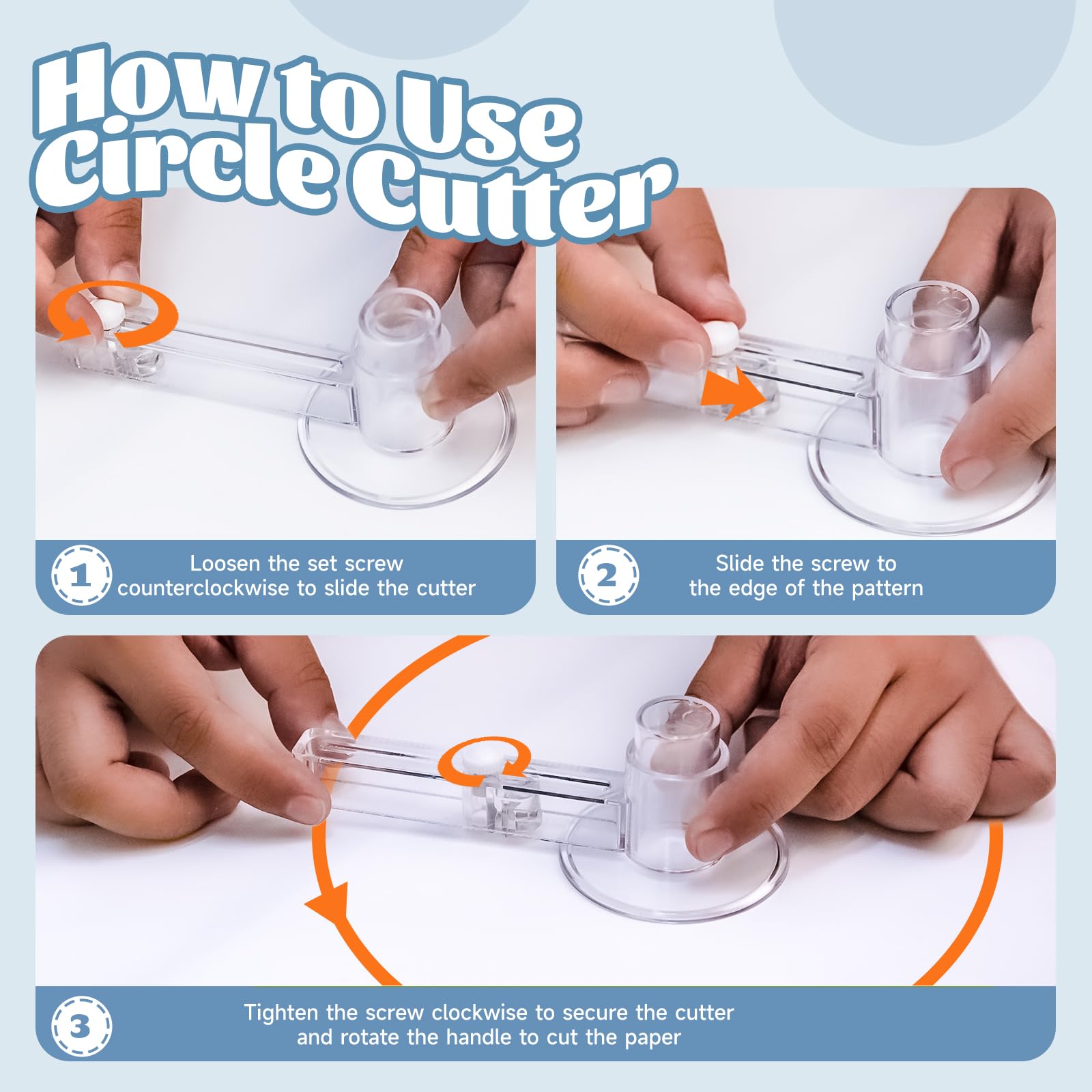 How to Use Circle Cutter

1
Loosen the set screw counterclockwise to slide the cutter

2
Slide the screw to the edge of the pattern

3
Tighten the screw clockwise to secure the cutter and rotate the handle to cut the paper