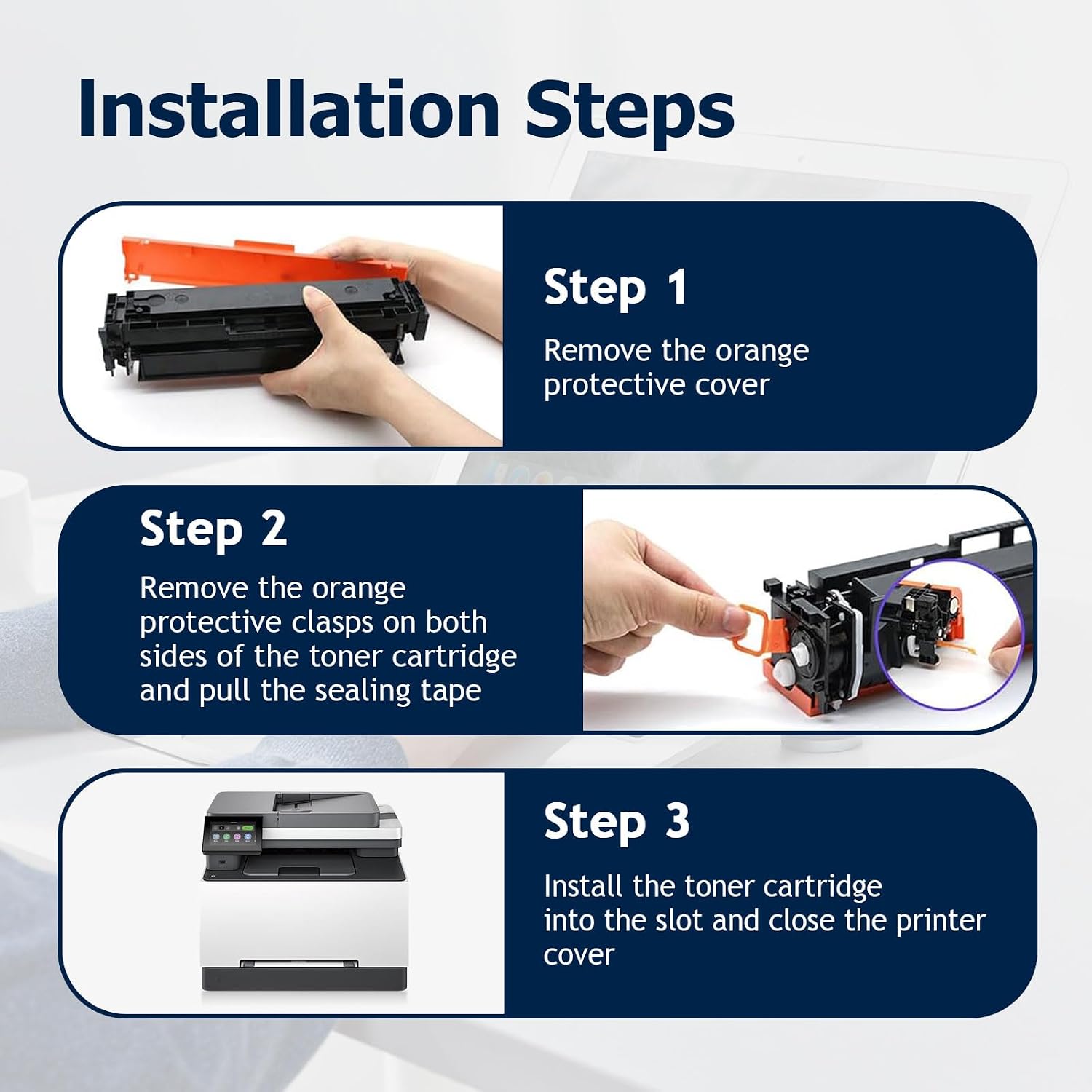 Installation Steps

Step 1

Remove the orange protective cover

Step 2

Remove the orange protective clasps on both sides of the toner cartridge and pull the sealing tape

Step 3

Install the toner cartridge into the slot and close the printer cover