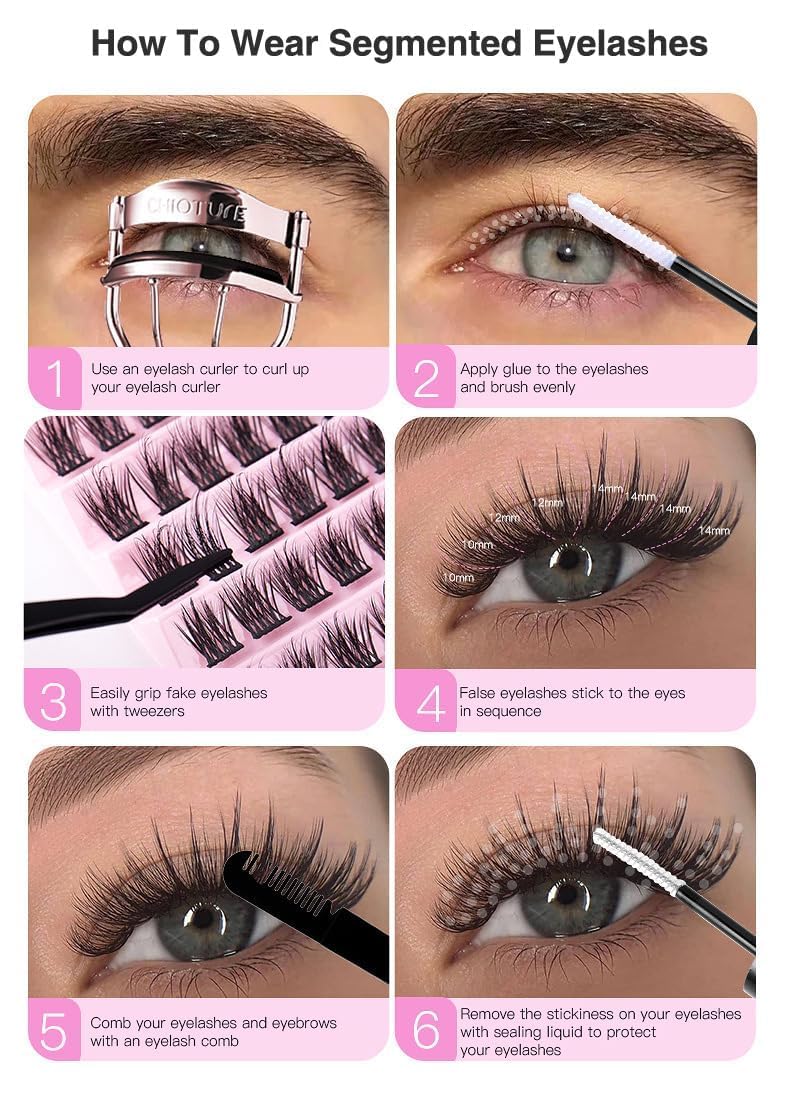 How To Wear Segmented Eyelashes

CHIOTURE

1 Use an eyelash curler to curl up your eyelash curler

2 Apply glue to the eyelashes and brush evenly

3 Easily grip fake eyelashes with tweezers

10mm 10mm 12mm 12mm 14mm 14mm 14mm 14mm

4 False eyelashes stick to the eyes in sequence

5 Comb your eyelashes and eyebrows with an eyelash comb

6 Remove the stickiness on your eyelashes with sealing liquid to protect your eyelashes