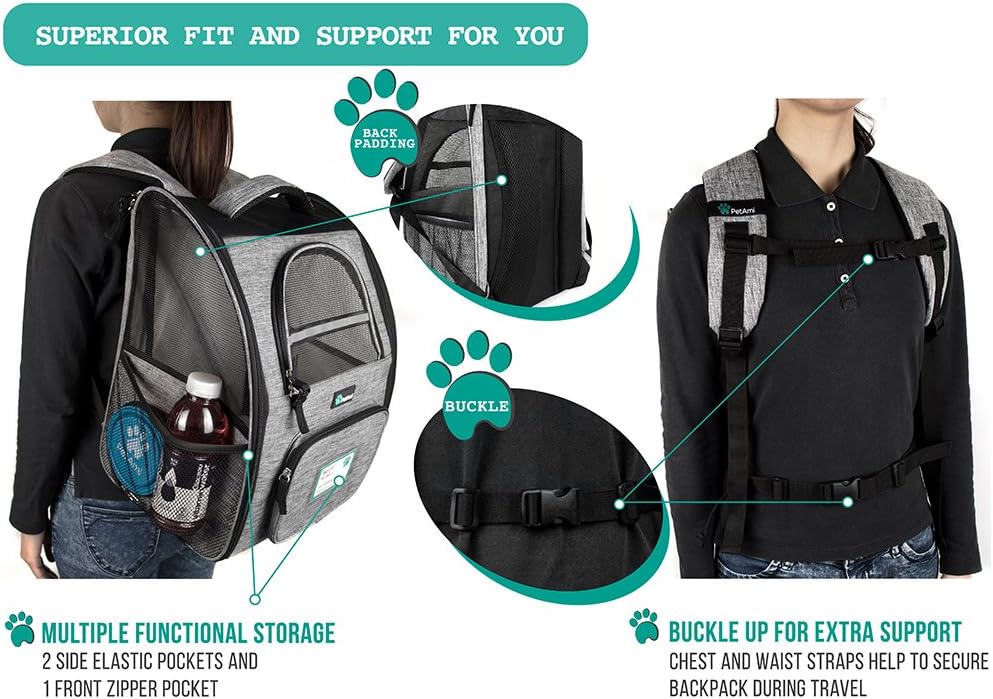 SUPERIOR FIT AND SUPPORT FOR YOU

BACK PADDING

BUCKLE

PetAmi

MULTIPLE FUNCTIONAL STORAGE
2 SIDE ELASTIC POCKETS AND
1 FRONT ZIPPER POCKET

BUCKLE UP FOR EXTRA SUPPORT
CHEST AND WAIST STRAPS HELP TO SECURE BACKPACK DURING TRAVEL