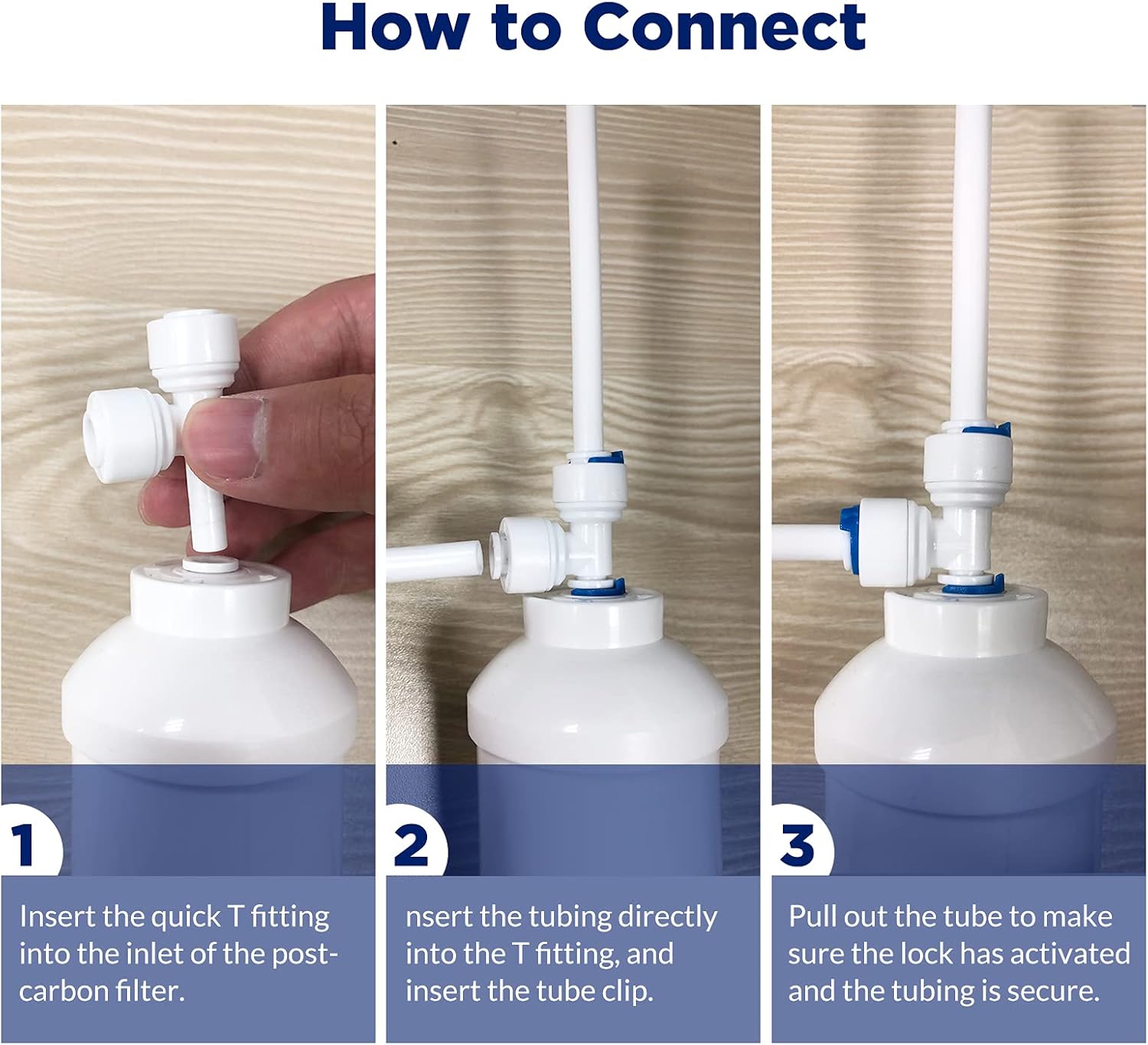 How to Connect

1

Insert the quick T fitting into the inlet of the post-carbon filter.

2

nsert the tubing directly into the T fitting, and insert the tube clip.

3

Pull out the tube to make sure the lock has activated and the tubing is secure.