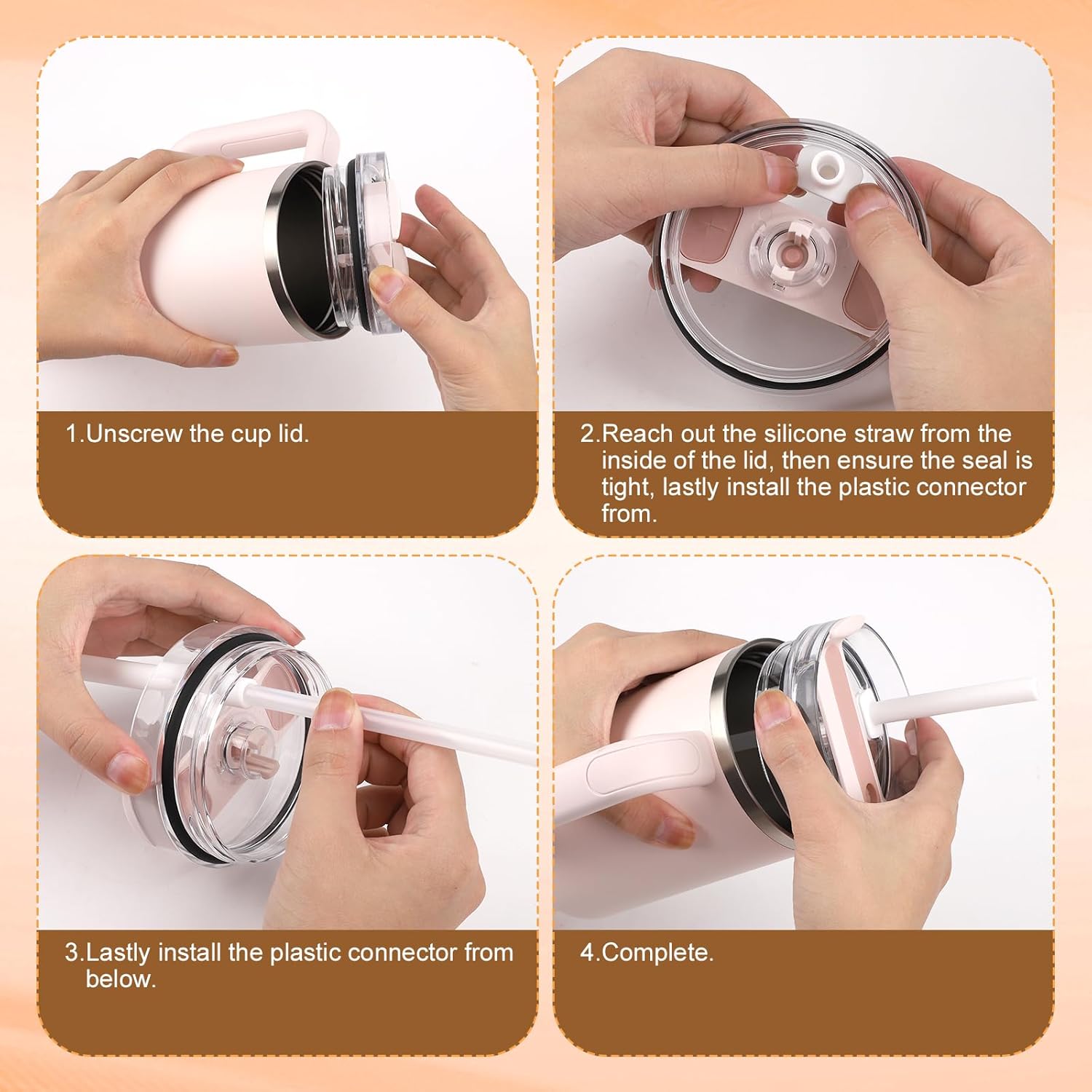 1.Unscrew the cup lid.

2.Reach out the silicone straw from the inside of the lid, then ensure the seal is tight, lastly install the plastic connector from.

3.Lastly install the plastic connector from below.

4.Complete.