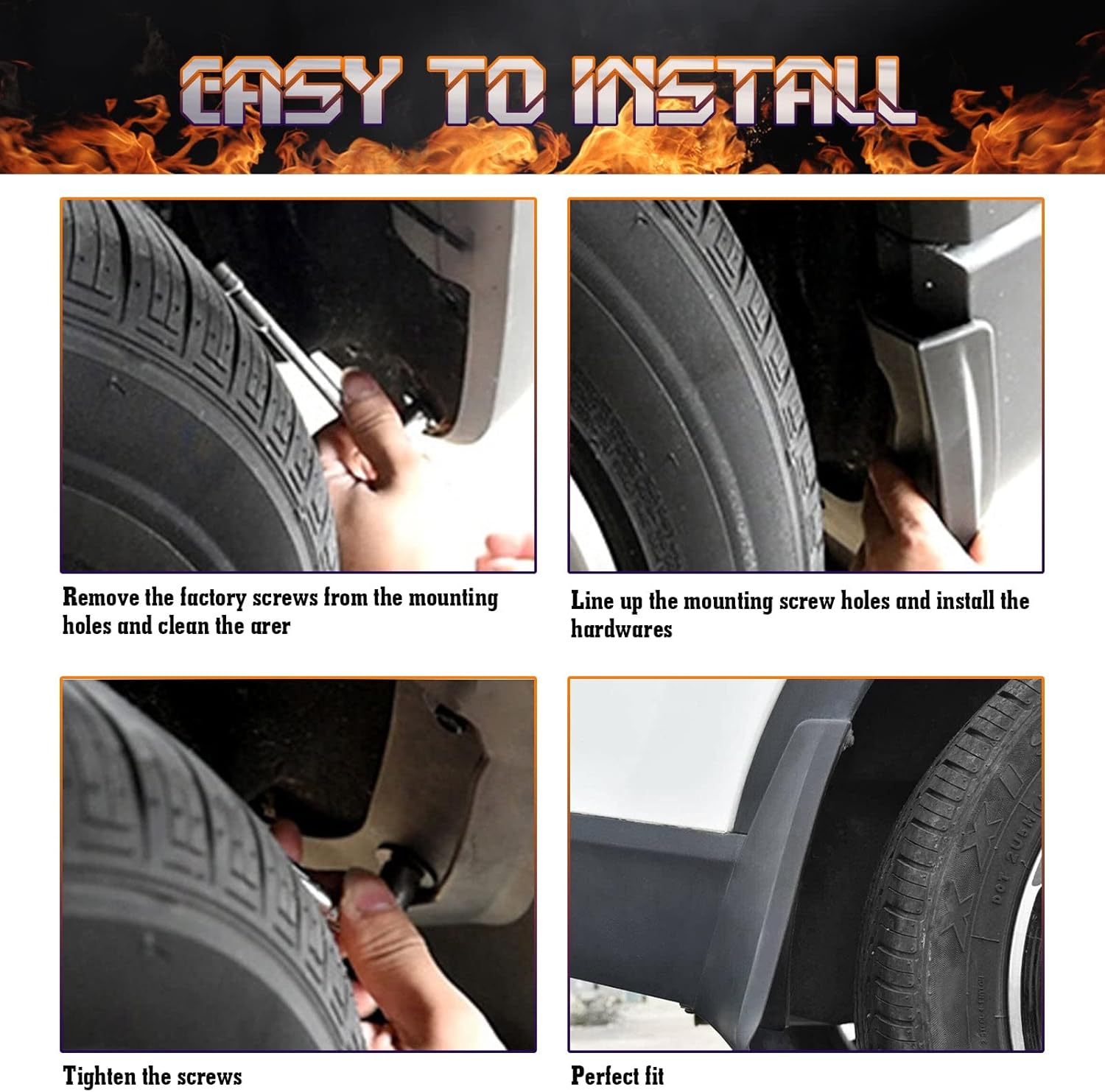 EASY TO INSTALL

Remove the factory screws from the mounting holes and clean the arer

Line up the mounting screw holes and install the hardwares

Tighten the screws

Perfect fit