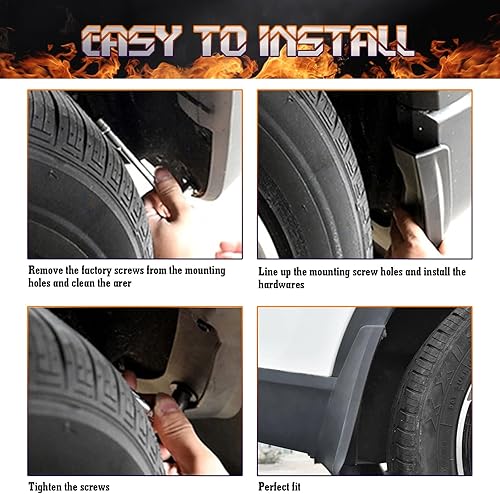 EASY TO INSTALL

Remove the factory screws from the mounting holes and clean the arer

Line up the mounting screw holes and install the hardwares

Tighten the screws

Perfect fit