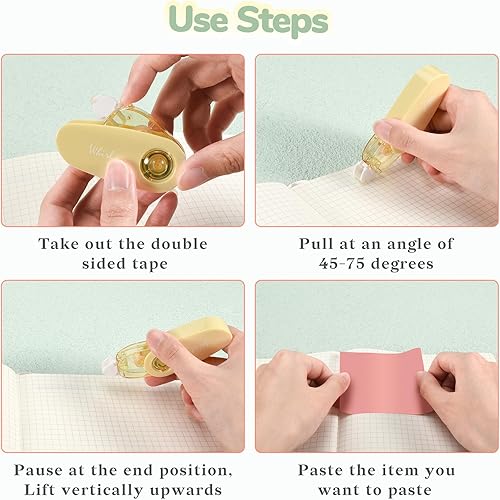 Use Steps

Take out the double sided tape

Pull at an angle of 45-75 degrees

Pause at the end position, Lift vertically upwards

Paste the item you want to paste