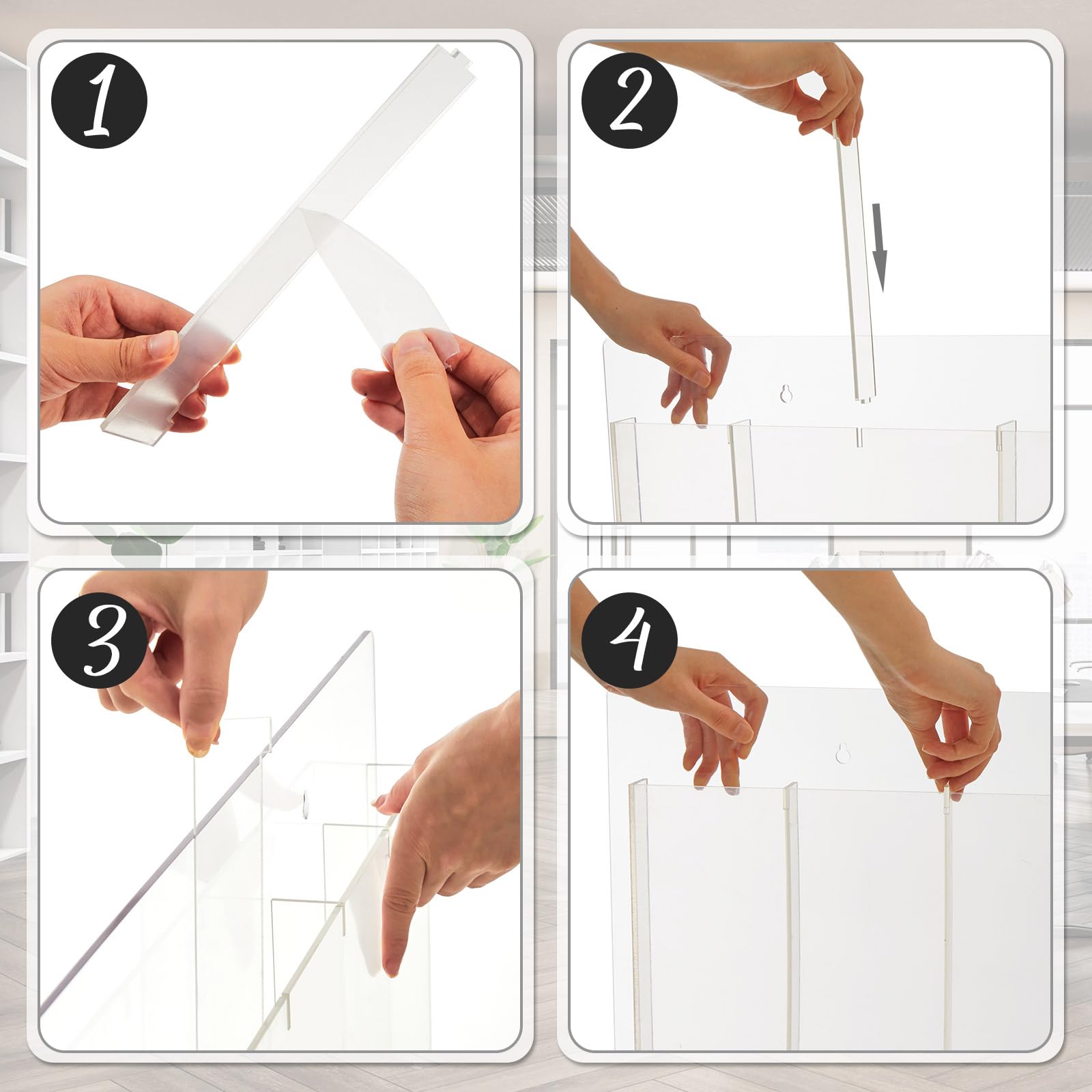 1

2

3

4