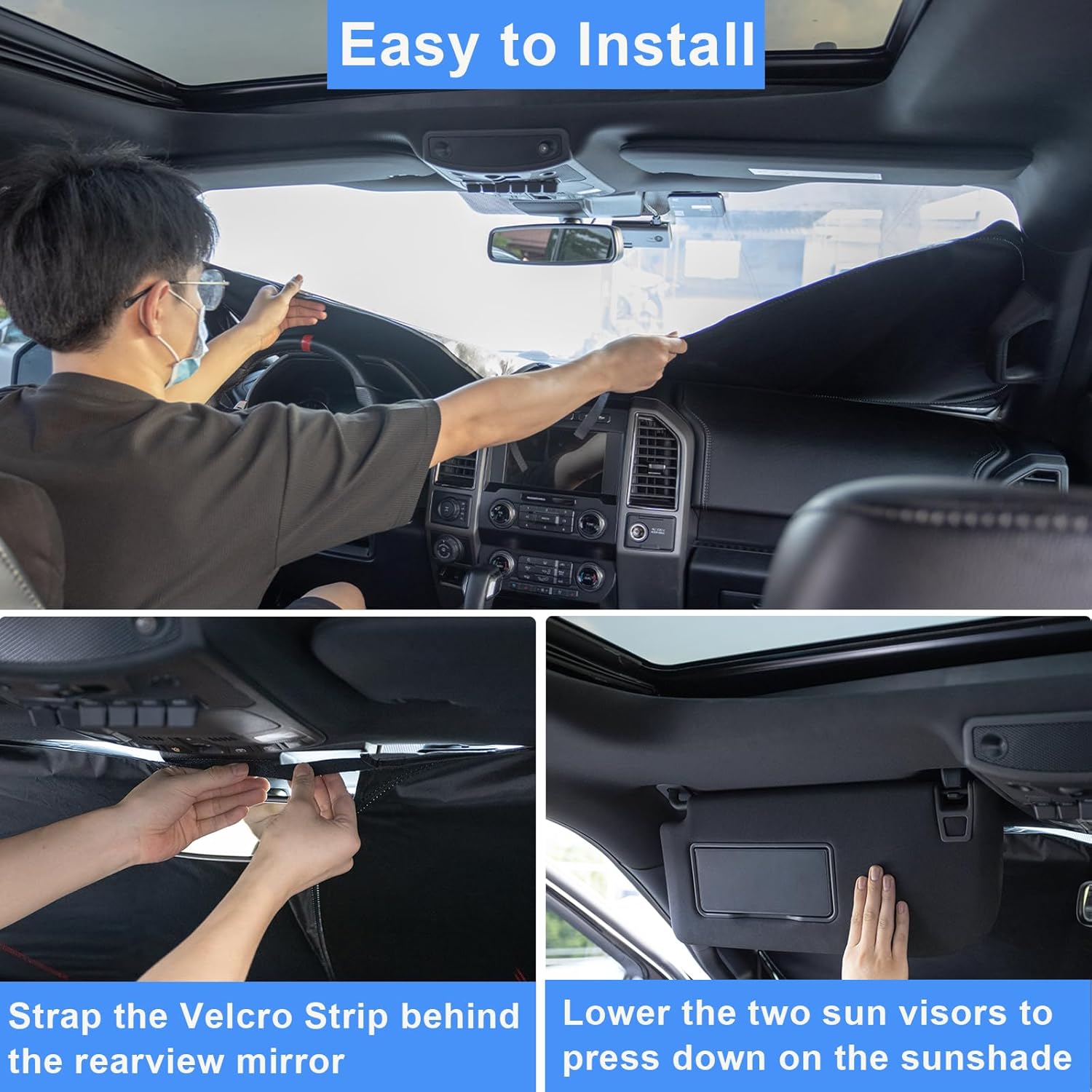 Easy to Install

Strap the Velcro Strip behind the rearview mirror

Lower the two sun visors to press down on the sunshade