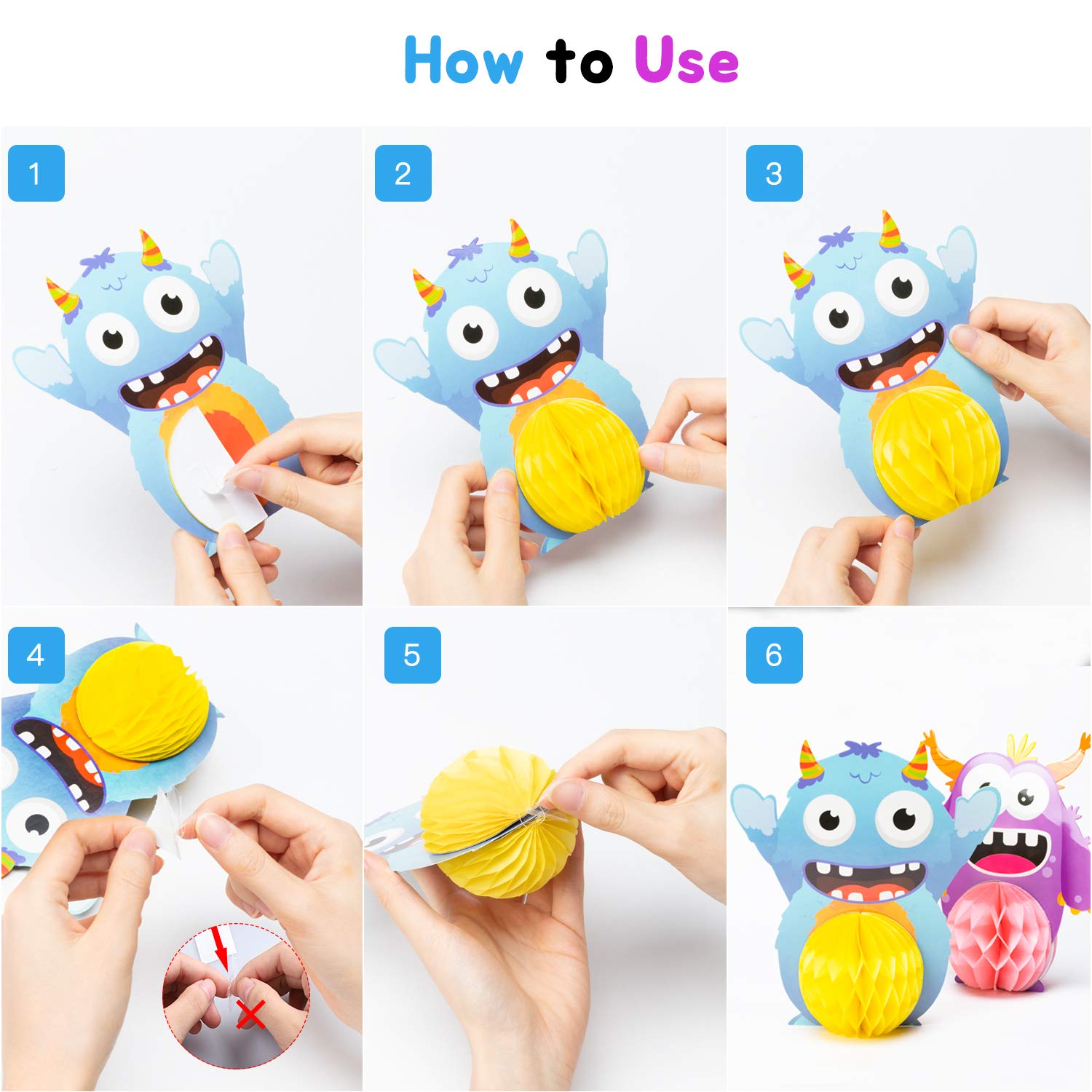 How to Use

1

2

3

4

5

6