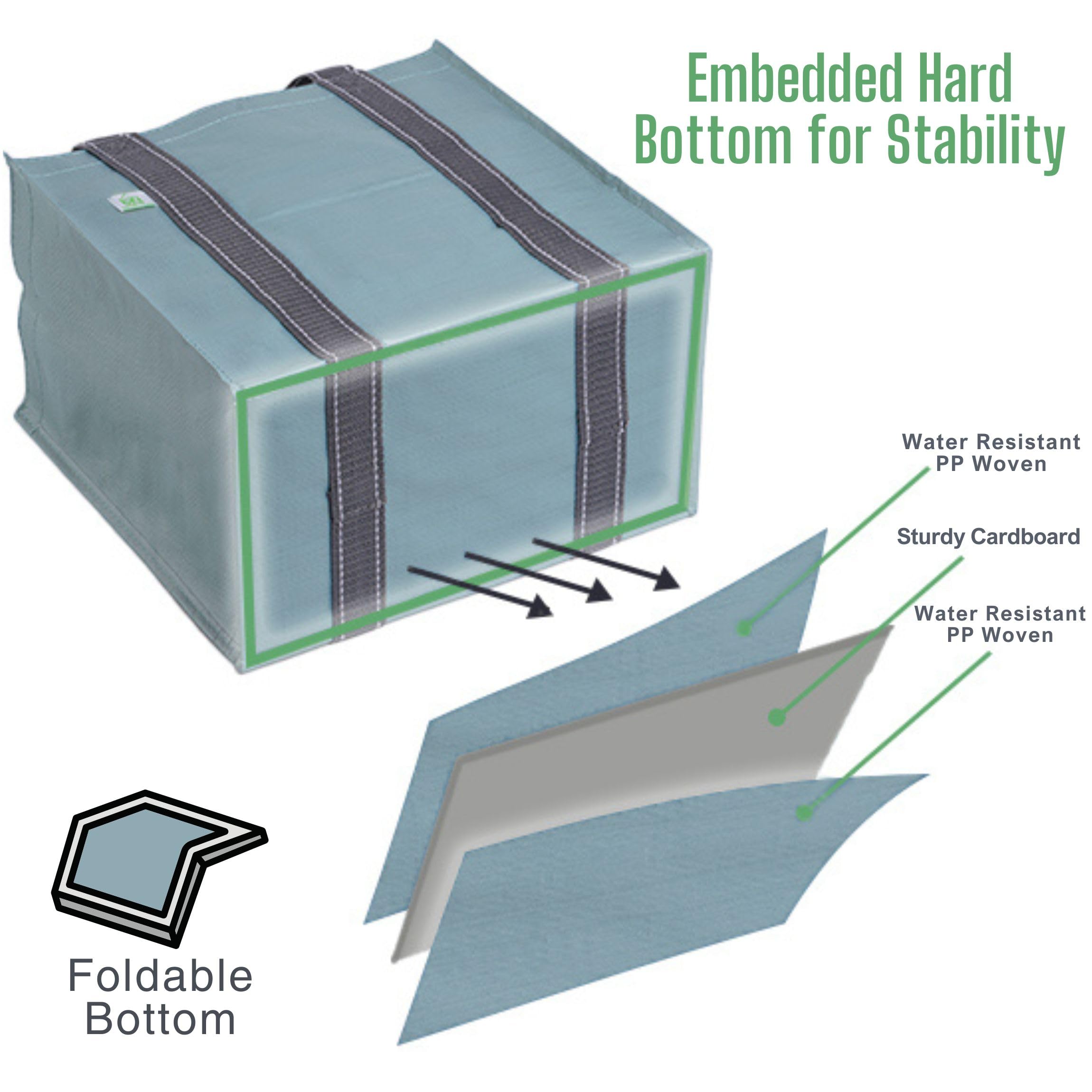 Embedded Hard Bottom for Stability

Water Resistant PP Woven

Sturdy Cardboard

Water Resistant PP Woven

Foldable Bottom