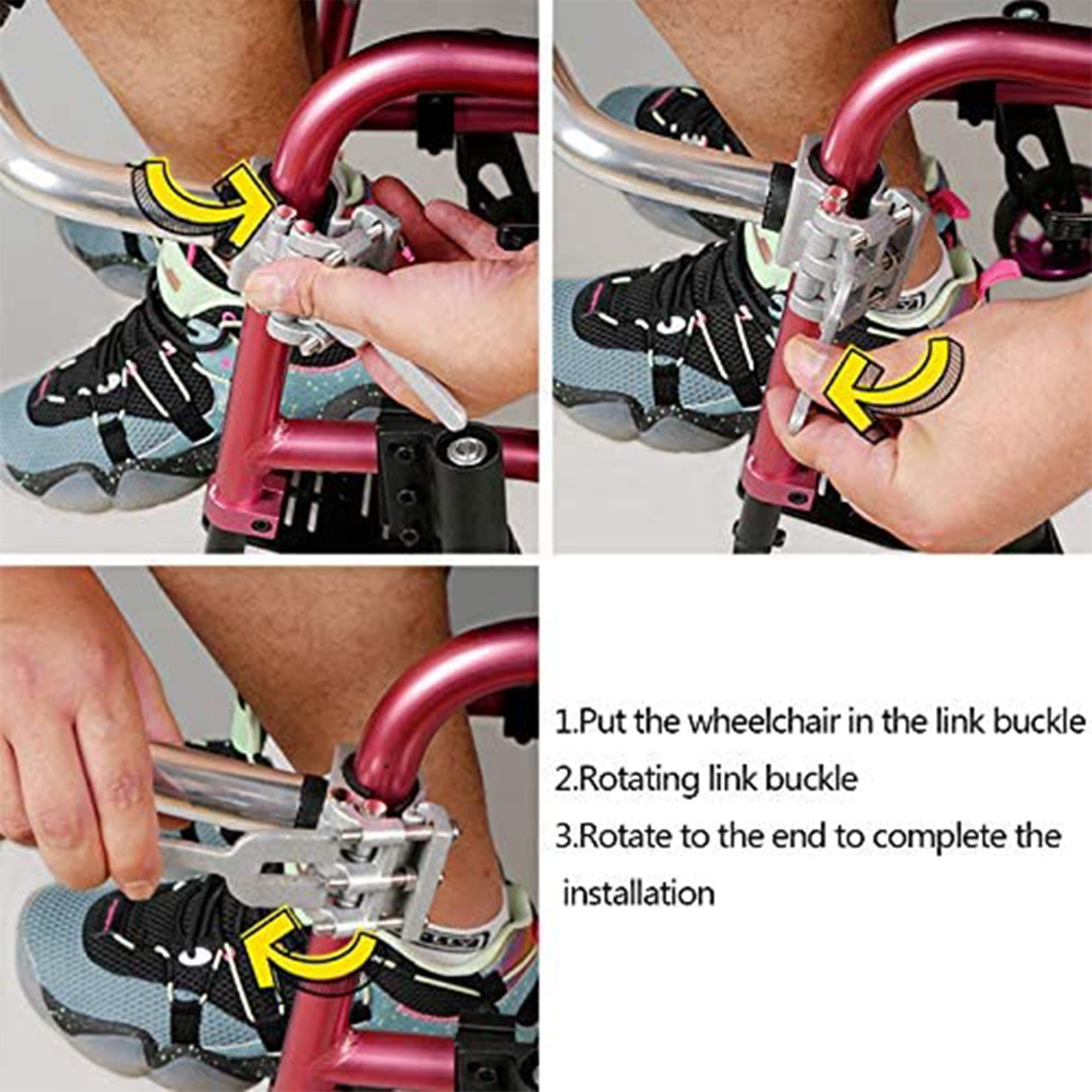 1.Put the wheelchair in the link buckle

2.Rotating link buckle

3.Rotate to the end to complete the installation