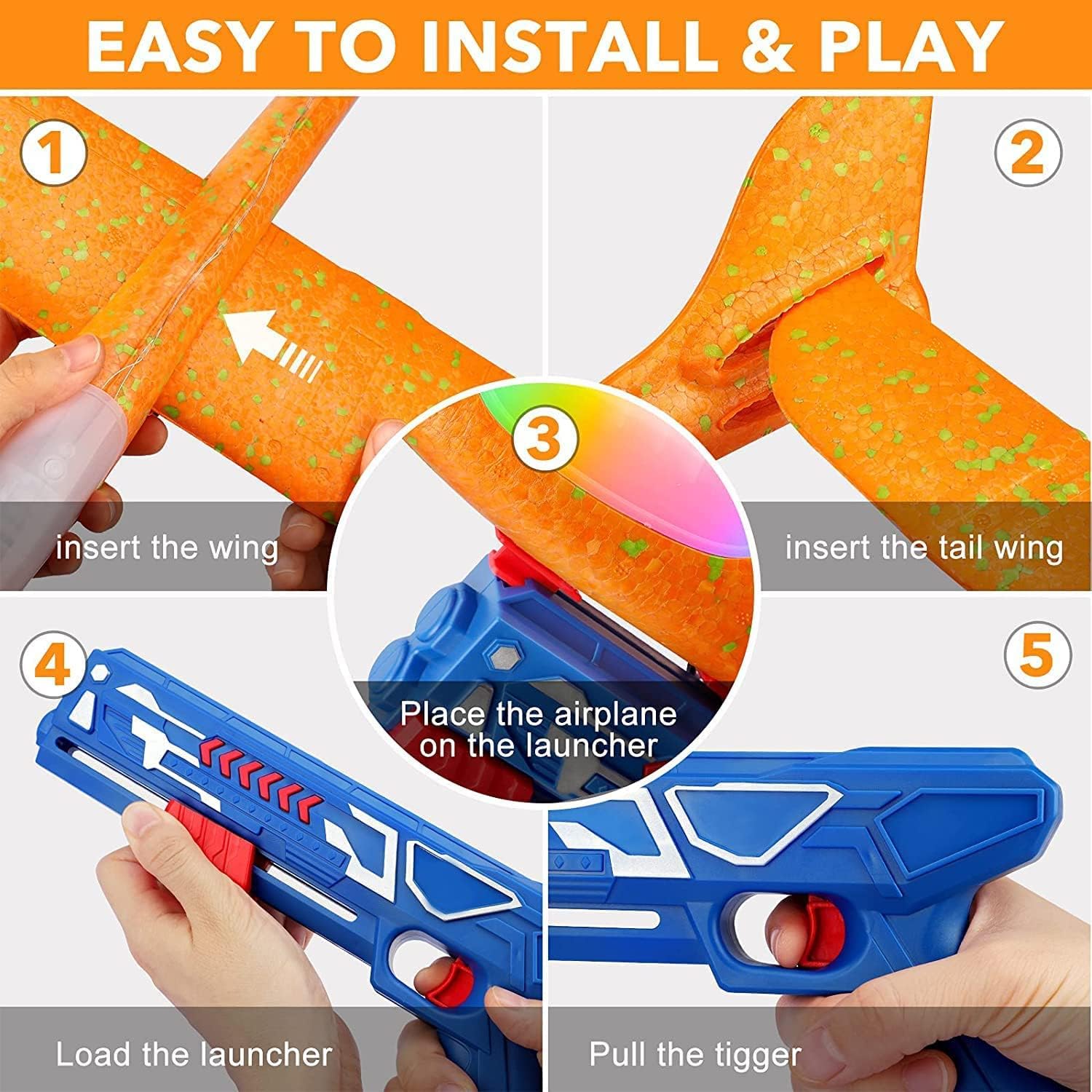 EASY TO INSTALL & PLAY

1

insert the wing

2

insert the tail wing

3

Place the airplane on the launcher

4

Load the launcher

5

Pull the tigger