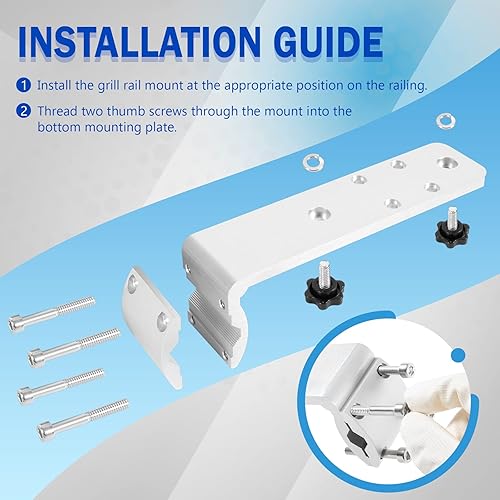 INSTALLATION GUIDE

1 Install the grill rail mount at the appropriate position on the railing.

2 Thread two thumb screws through the mount into the bottom mounting plate.