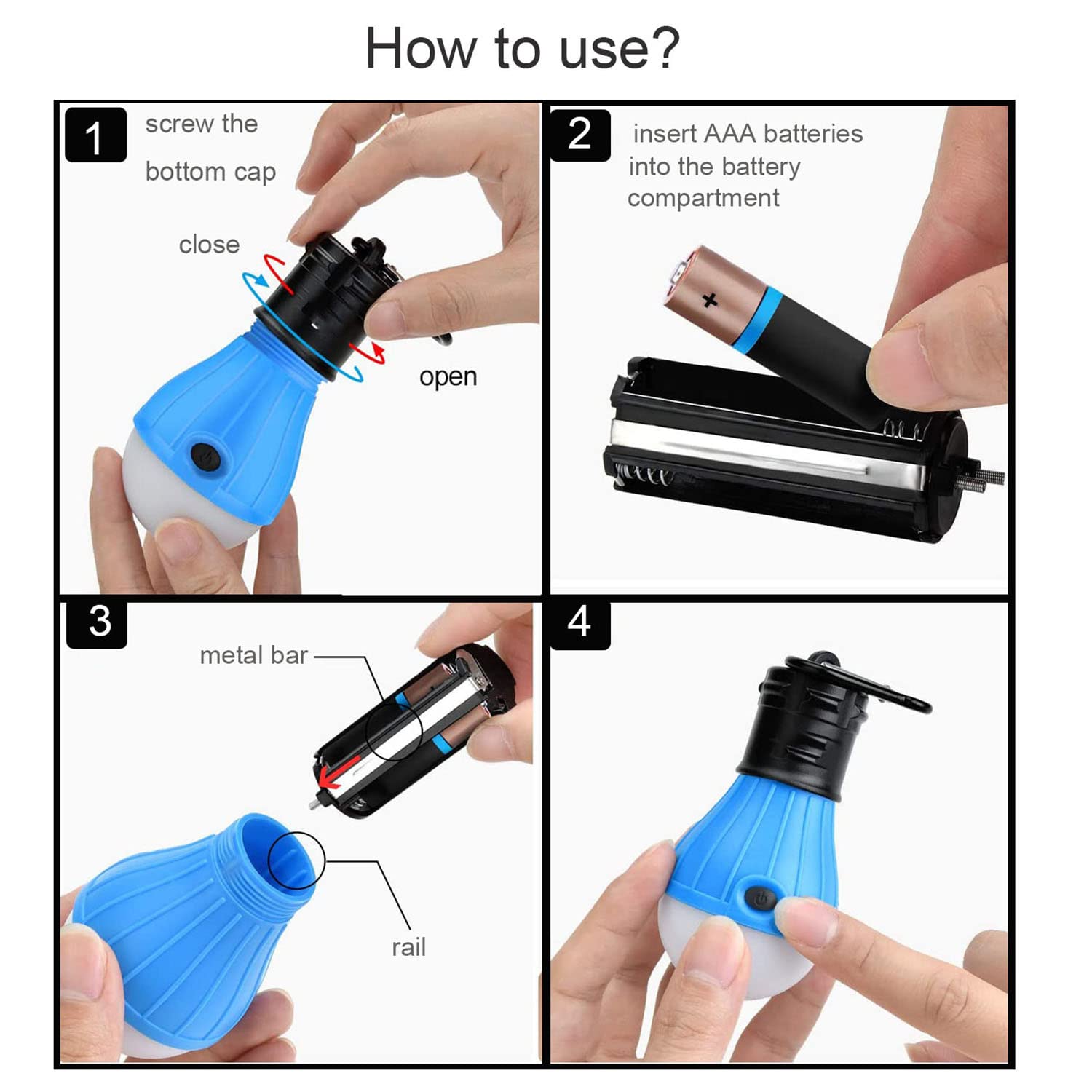 How to use?

1
screw the bottom cap
close
open

2
insert AAA batteries into the battery compartment
+

3
metal bar
rail

4