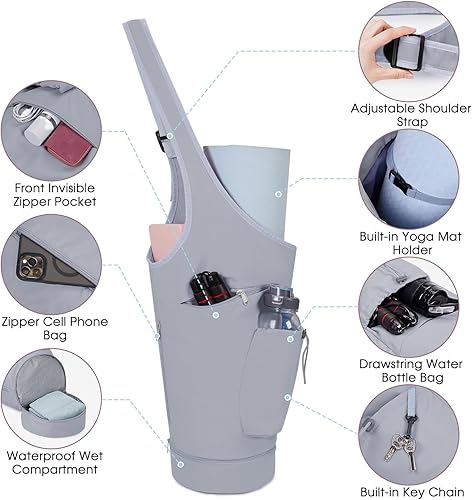 Front Invisible Zipper Pocket

Zipper Cell Phone Bag

Waterproof Wet Compartment

Adjustable Shoulder Strap

Built-in Yoga Mat Holder

Drawstring Water Bottle Bag

Built-in Key Chain