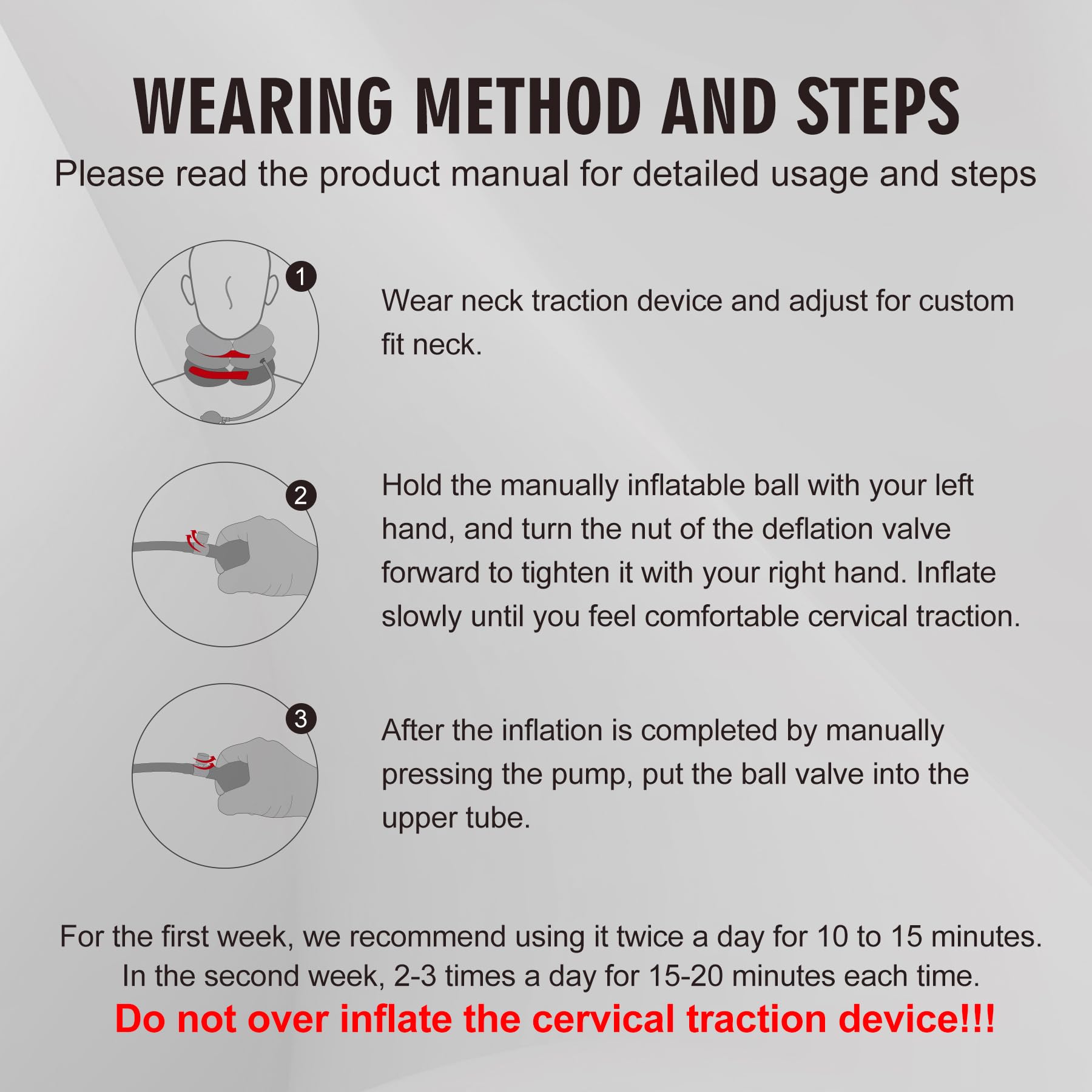 WEARING METHOD AND STEPS

Please read the product manual for detailed usage and steps

1

Wear neck traction device and adjust for custom fit neck.

2

Hold the manually inflatable ball with your left hand, and turn the nut of the deflation valve forward to tighten it with your right hand. Inflate slowly until you feel comfortable cervical traction.

3

After the inflation is completed by manually pressing the pump, put the ball valve into the upper tube.

For the first week, we recommend using it twice a day for 10 to 15 minutes. In the second week, 2-3 times a day for 15-20 minutes each time.

Do not over inflate the cervical traction device!!!