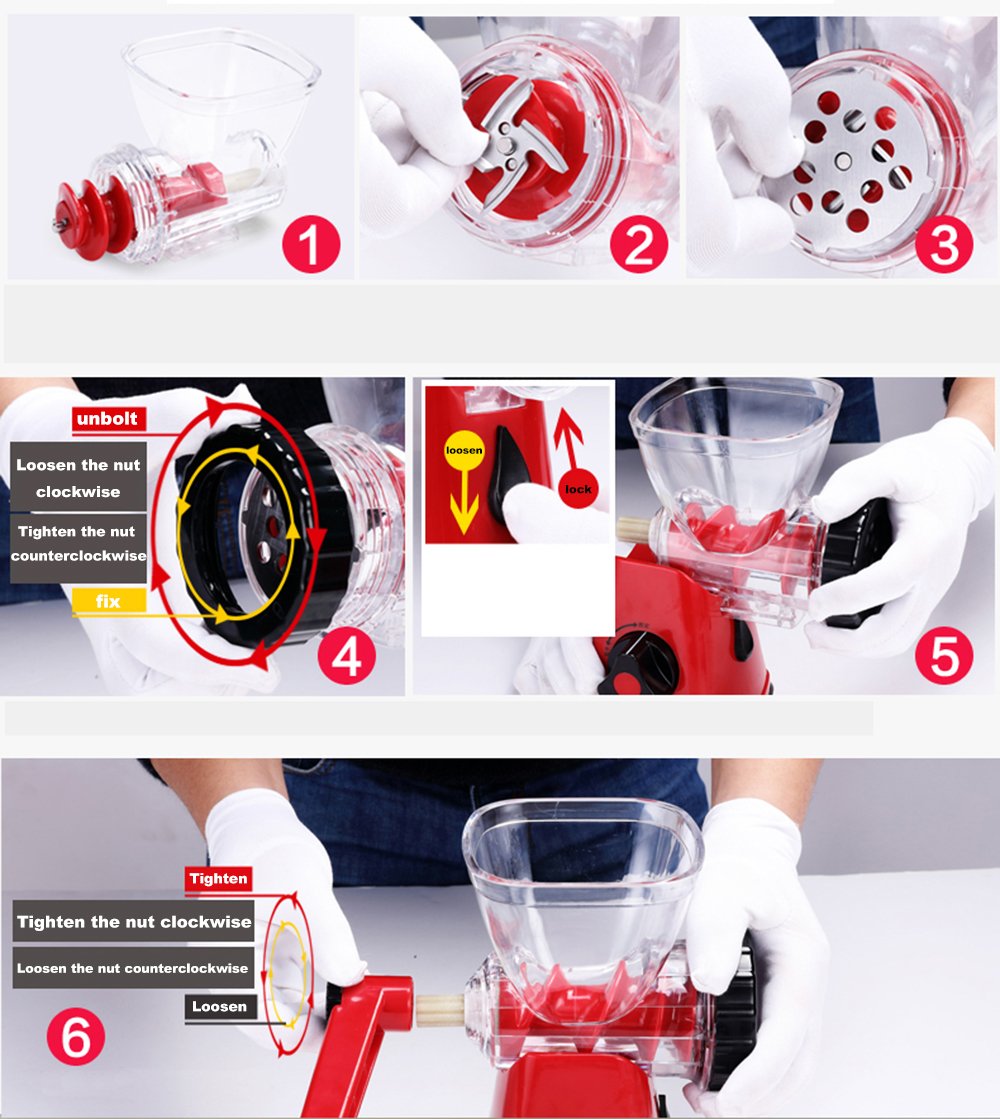 1

2

3

unbolt

Loosen the nut clockwise

Tighten the nut counterclockwise

fix

4

loosen

lock

5

Tighten

Tighten the nut clockwise

Loosen the nut counterclockwise

Loosen

6