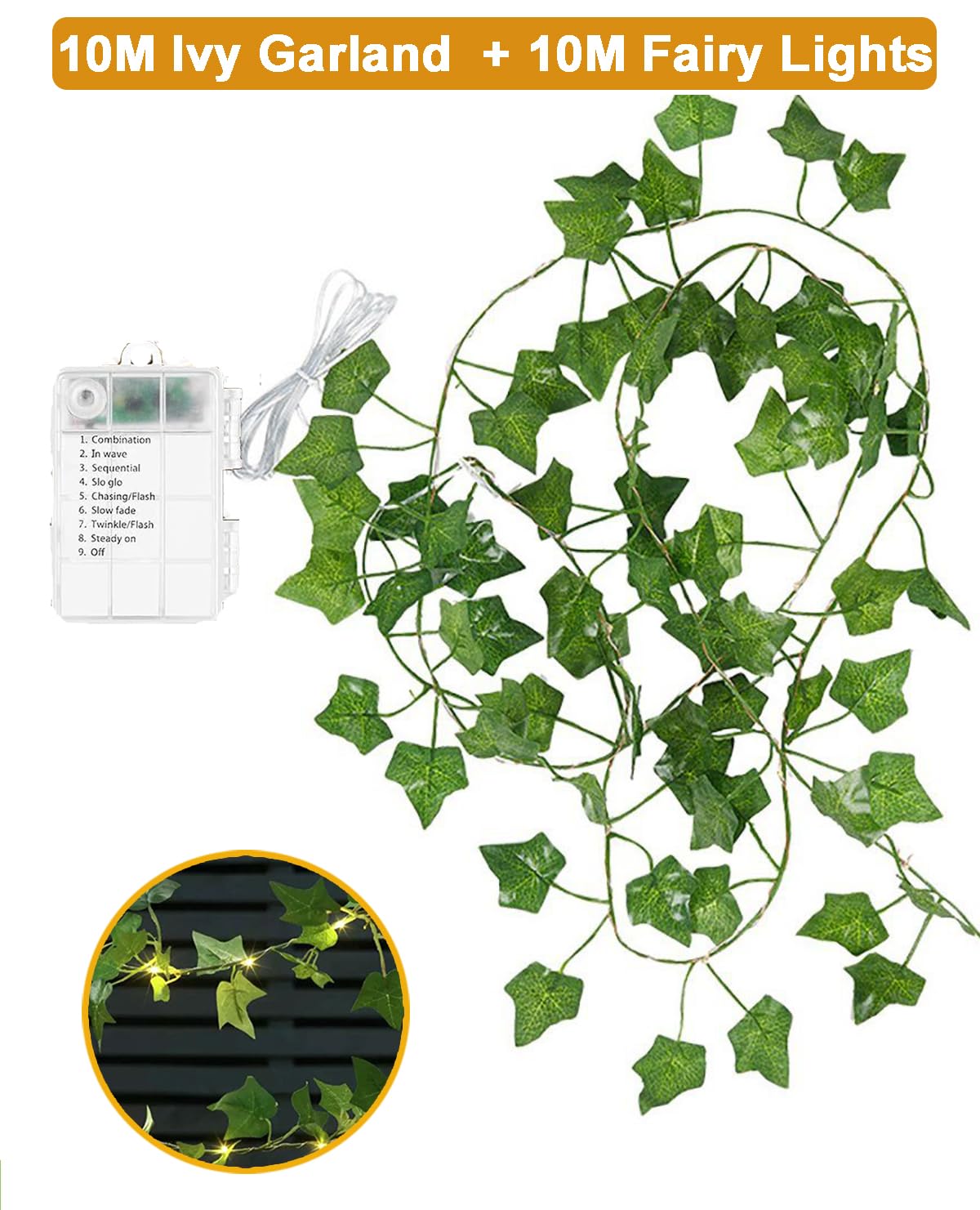 10M Ivy Garland + 10M Fairy Lights

1. Combination
2. In wave
3. Sequential
4. Slo glo
5. Chasing/Flash
6. Slow fade
7. Twinkle/Flash
8. Steady on
9. Off